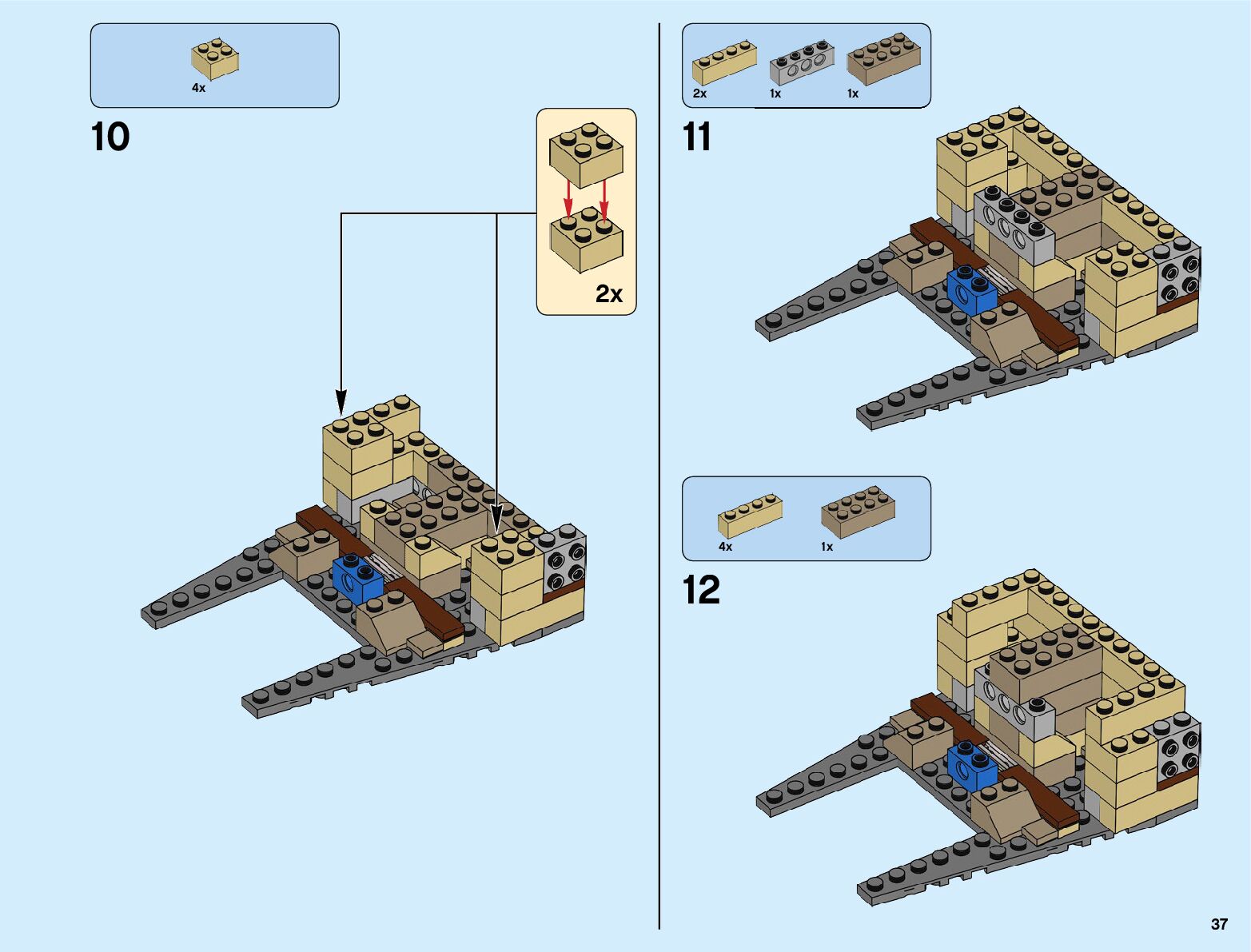 4x

10

2x

2x 1x 1x

11

4x 1x

12

37