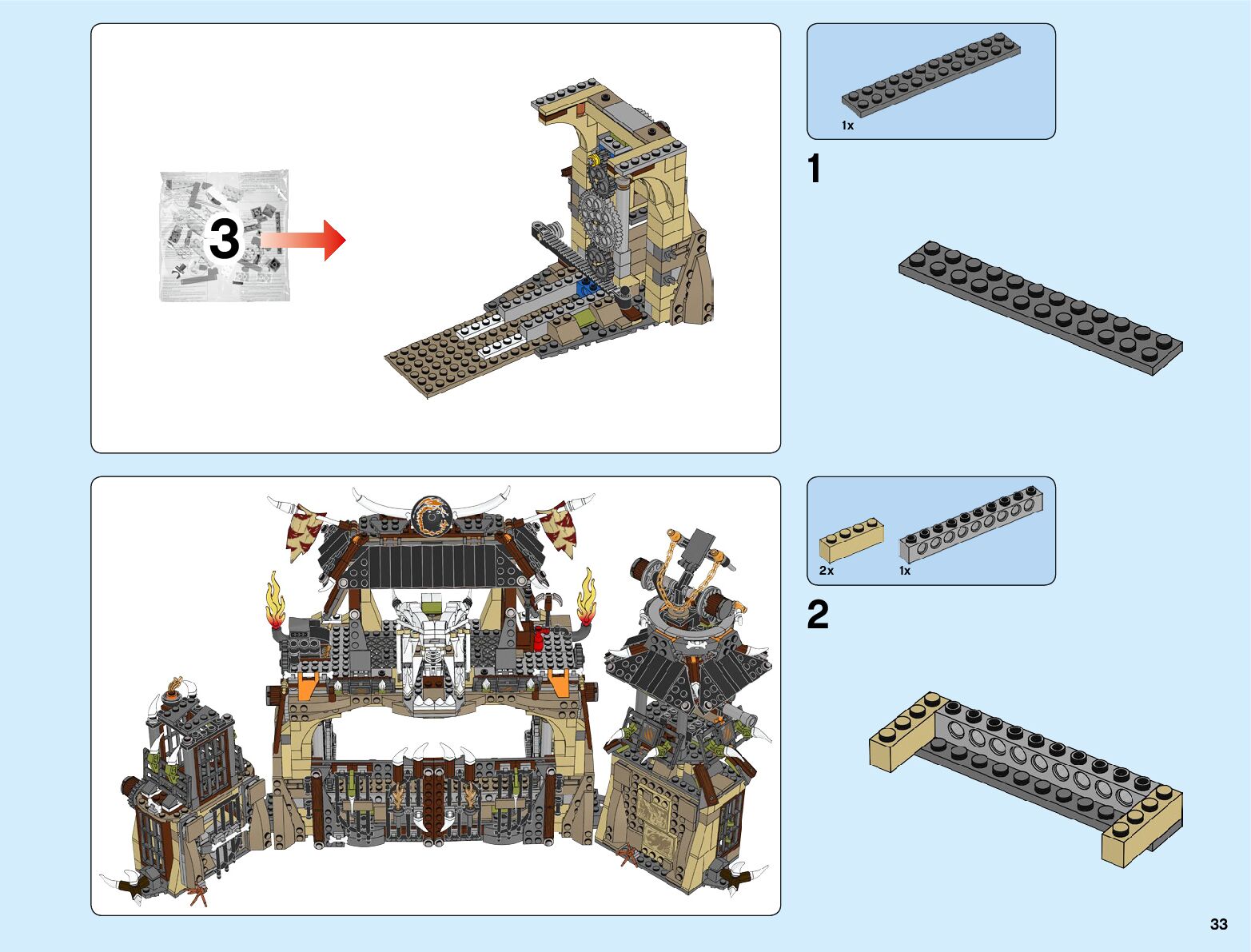 3

1x

1

2x

1x

2

33