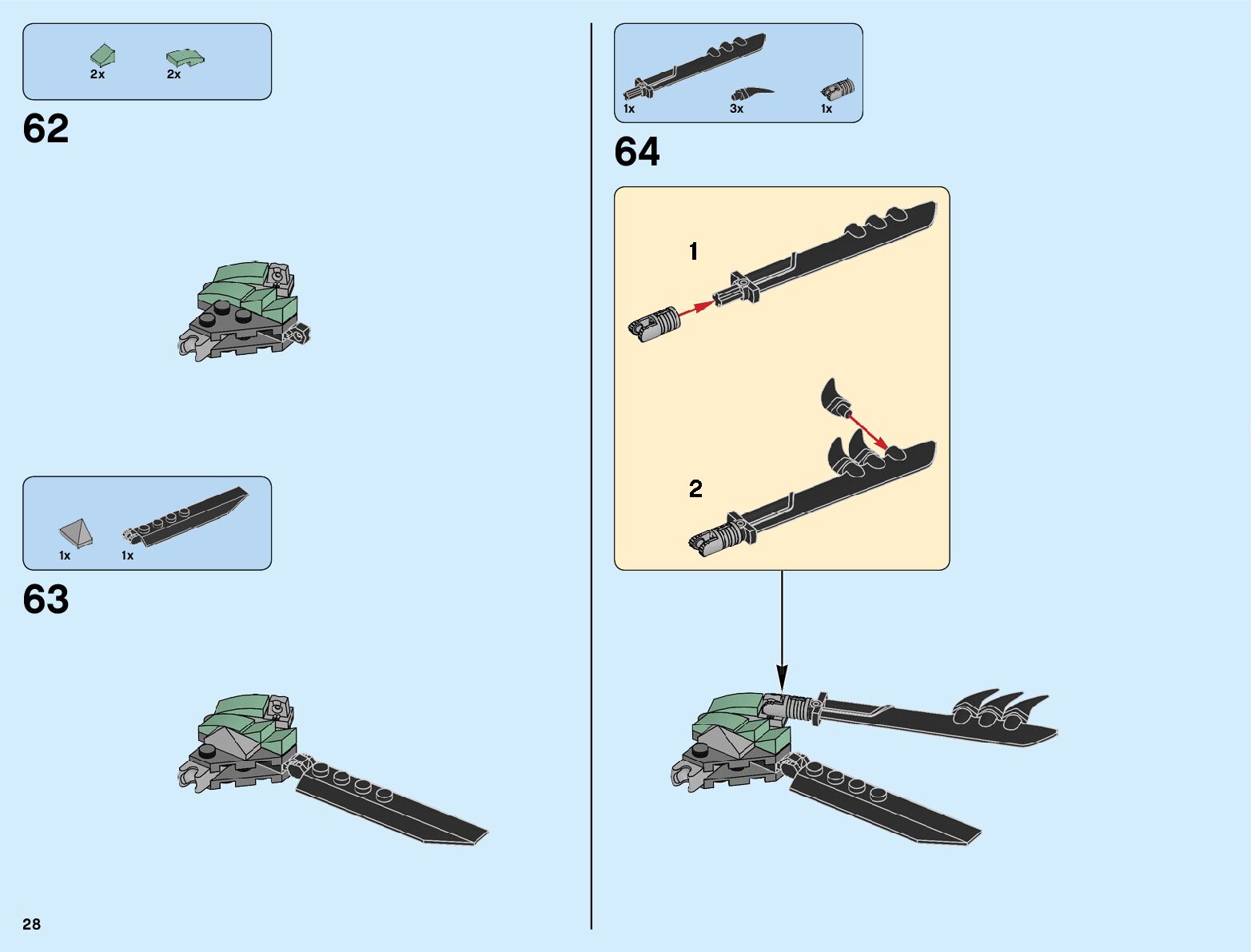 2x 2x

62

1x 1x

63

28

1x 3x 1x

64

1

2