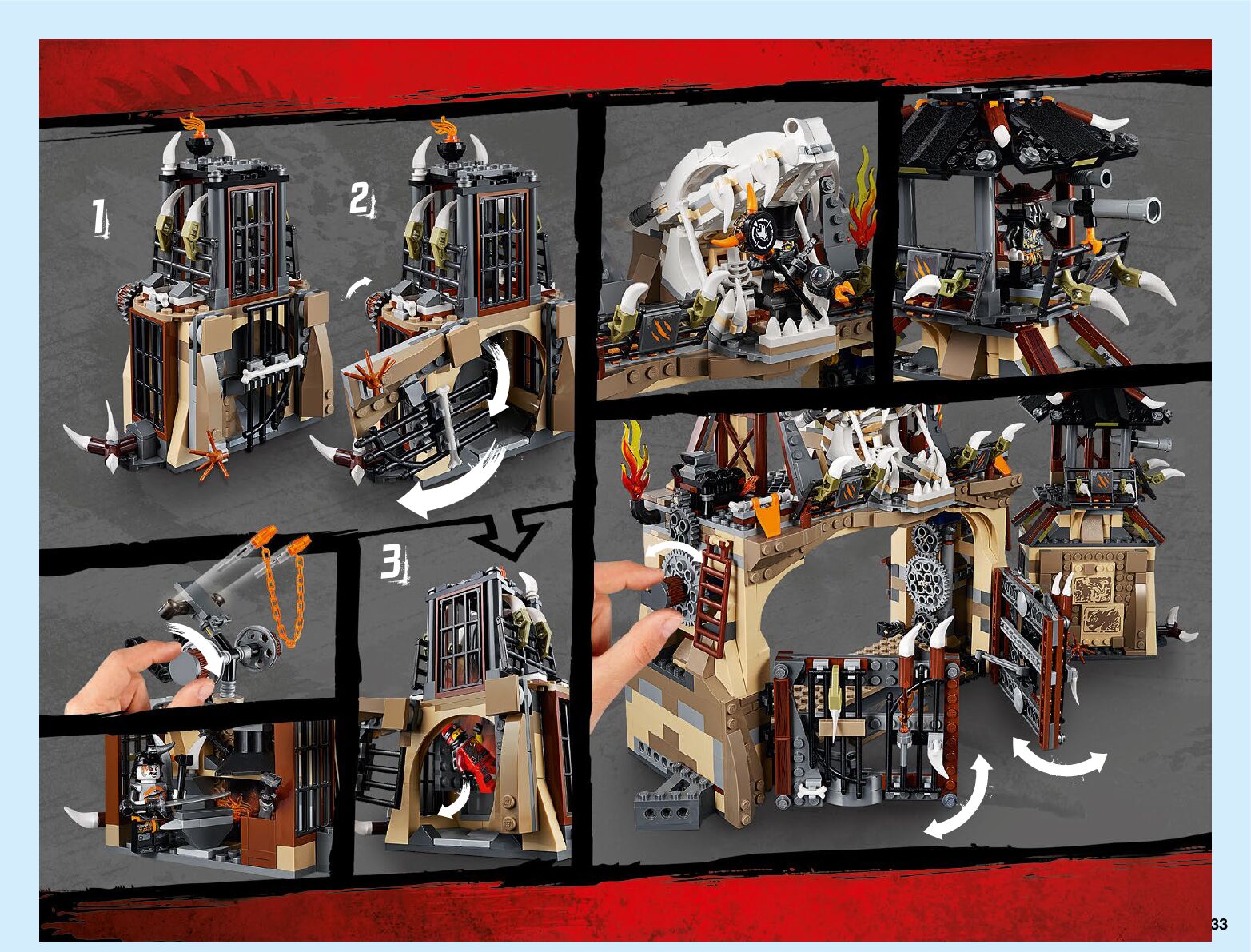 1

2

3

33