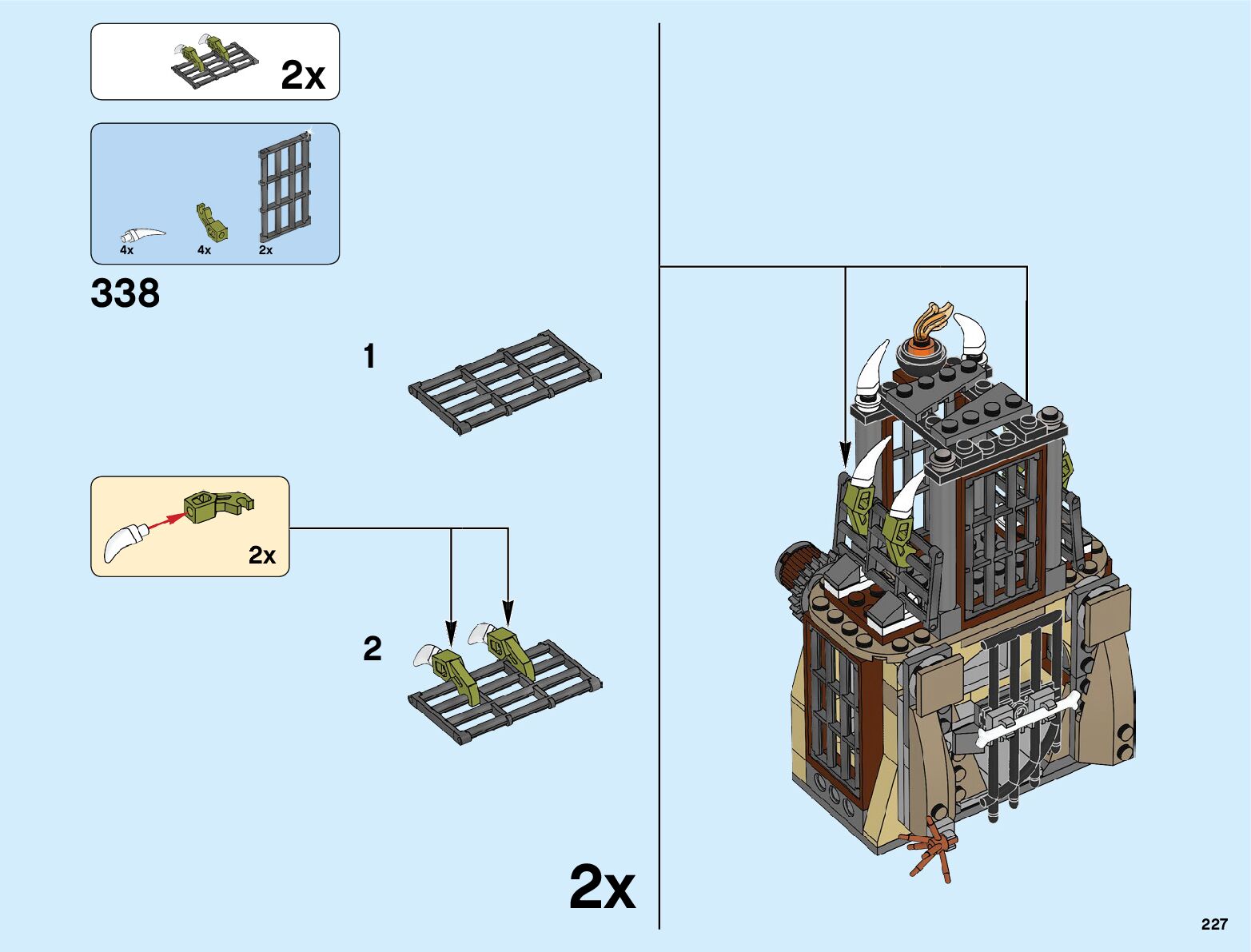 2x

4x
4x
2x

338

1

2x

2

2x

227