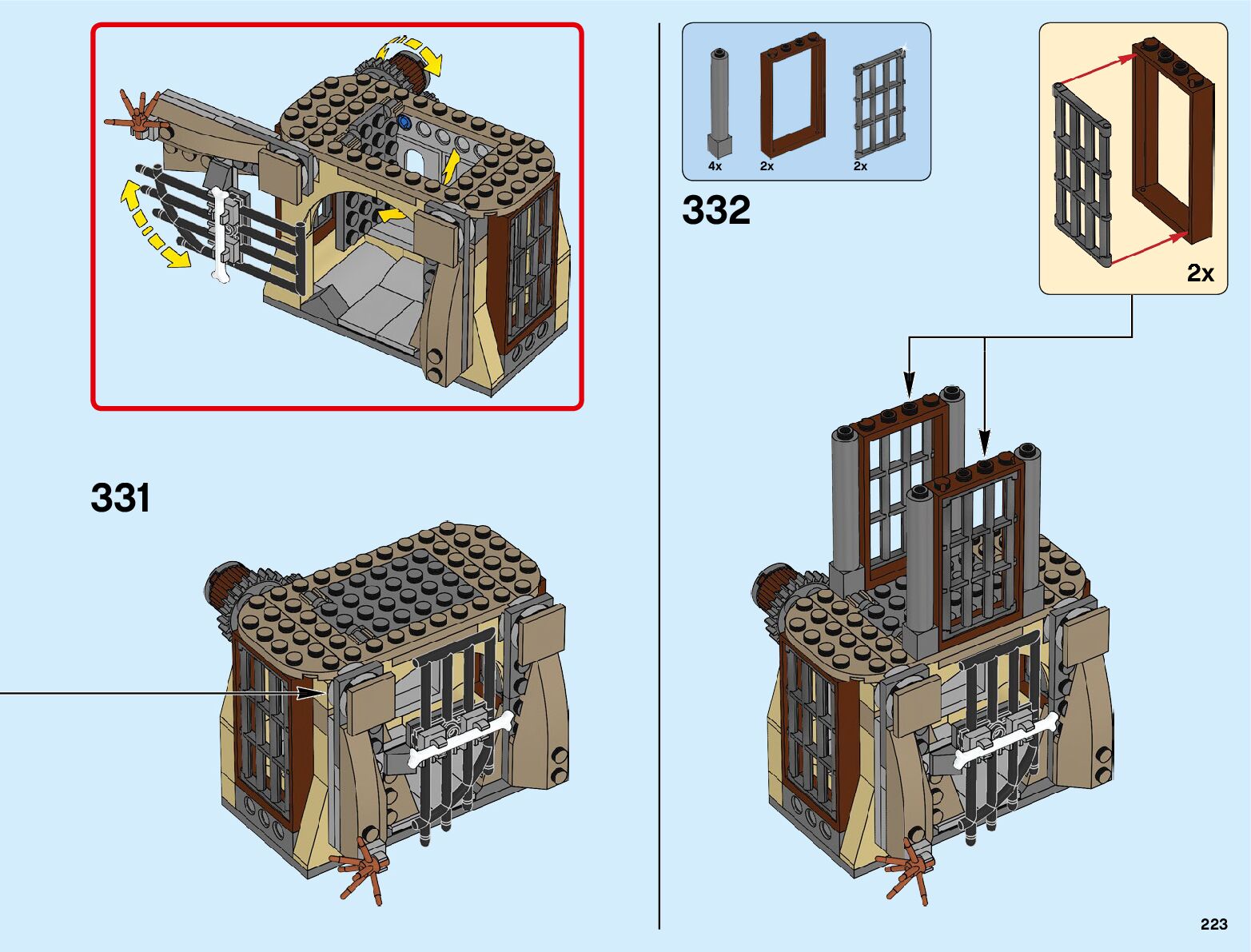 331

4x 2x 2x

332

2x

223