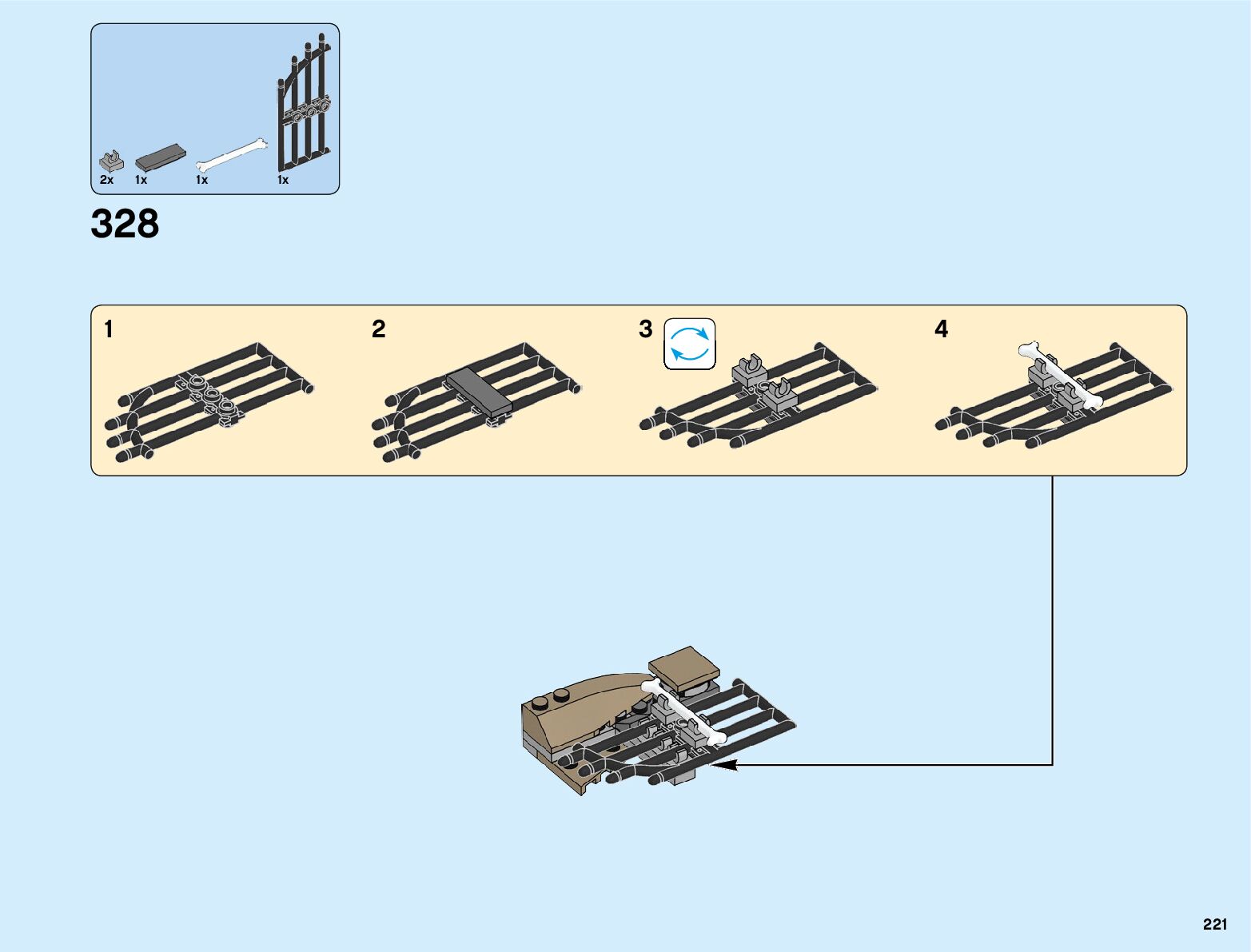 2x 1x 1x 1x

328

1

2

3

4

221