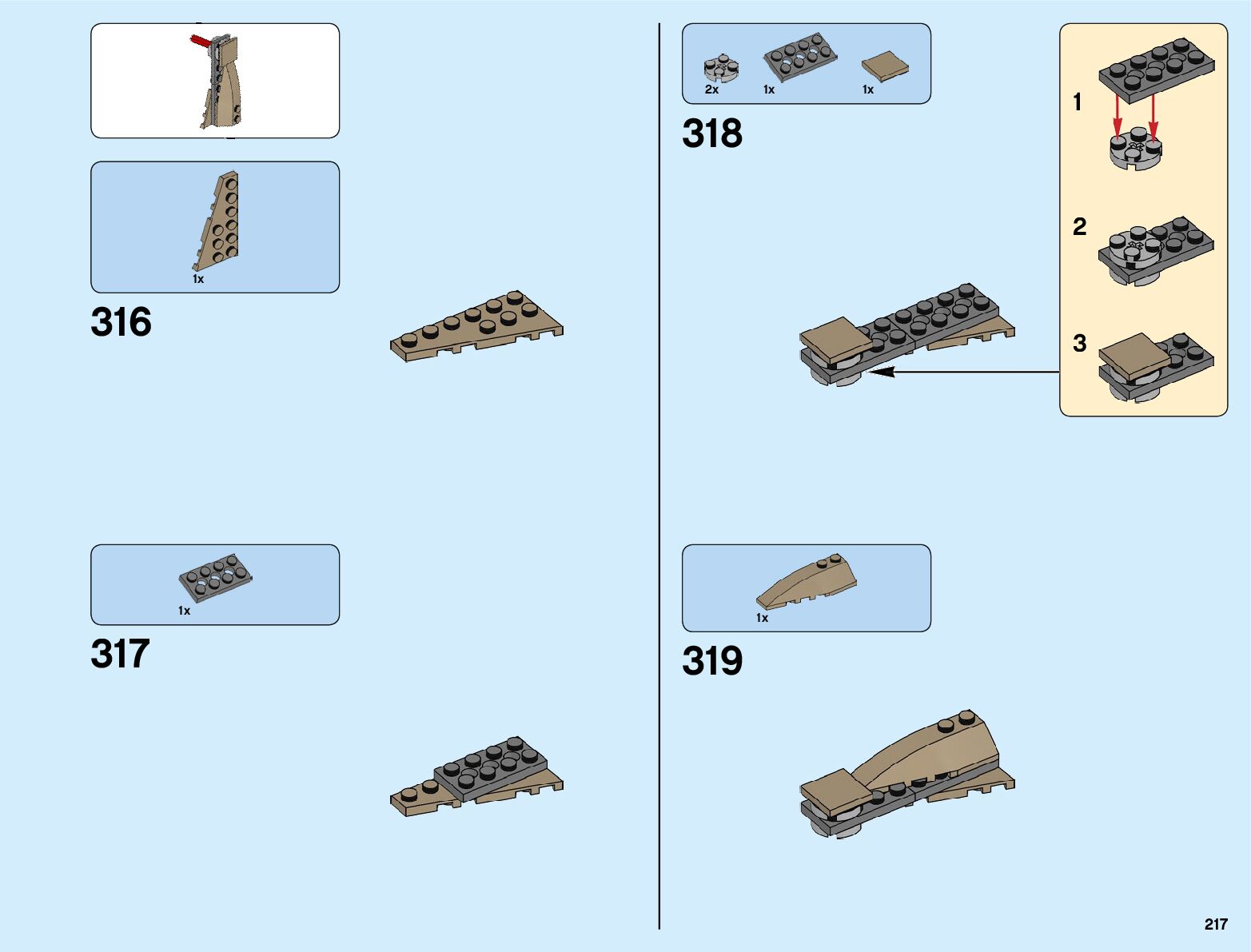 1x

316

1x

317

2x 1x 1x

318

1

2

3

1x

319

217