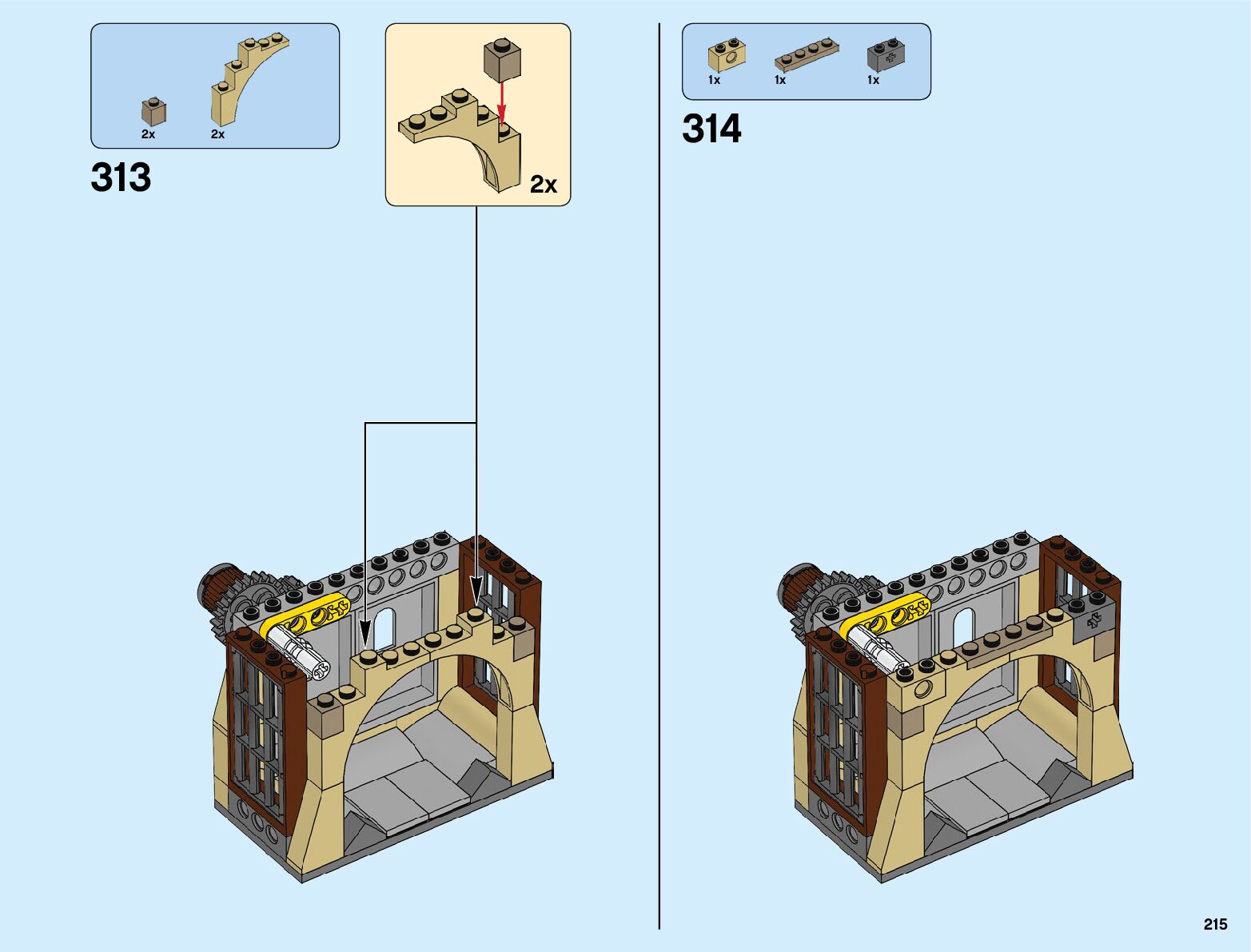 2x
2x

313

2x

1x
1x
1x

314

215