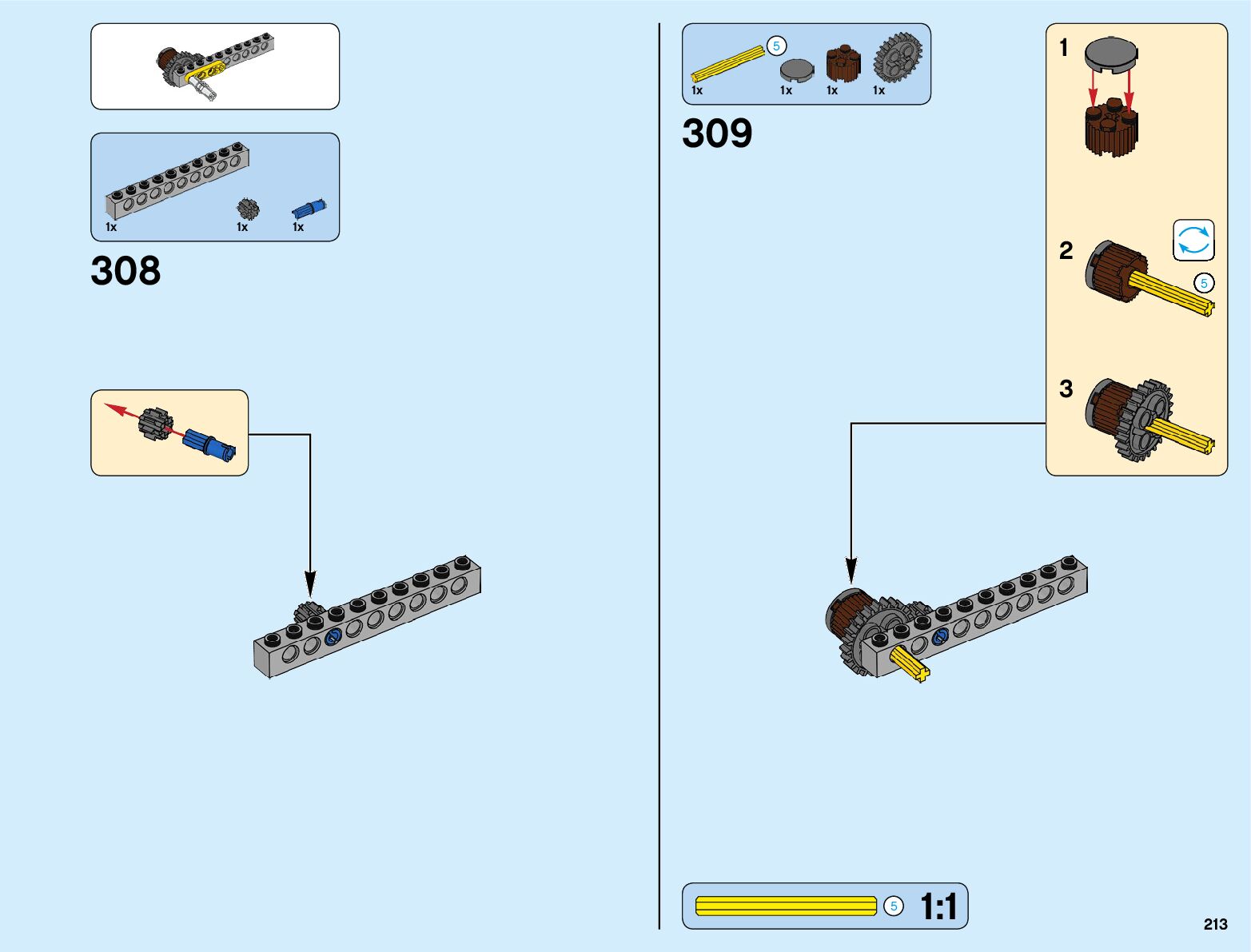 1x
1x
1x

308

5
1x
1x
1x
1x

309

1

2

5

3

5
1:1

213