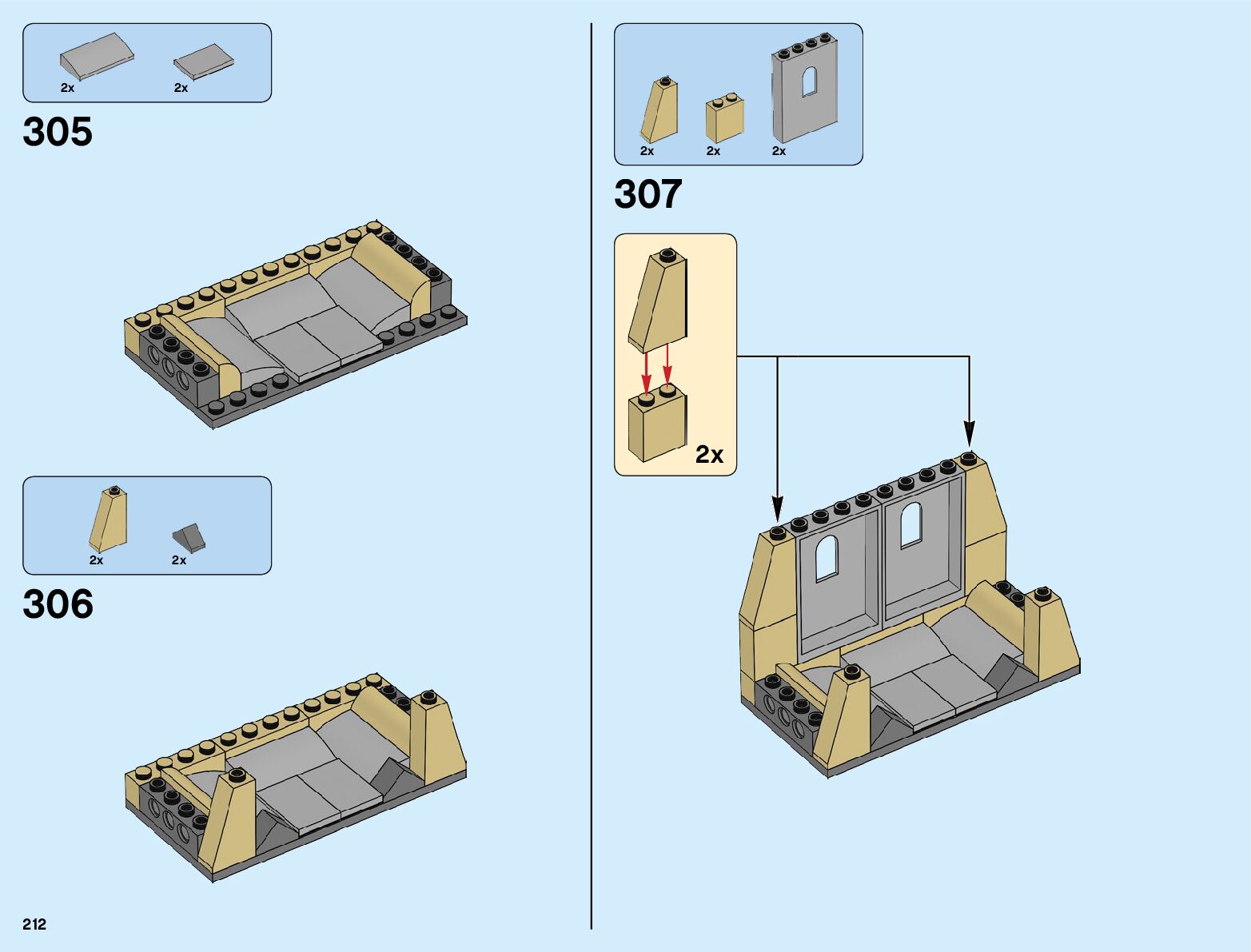 2x 2x

305

2x 2x

306

2x 2x 2x

307

2x

212