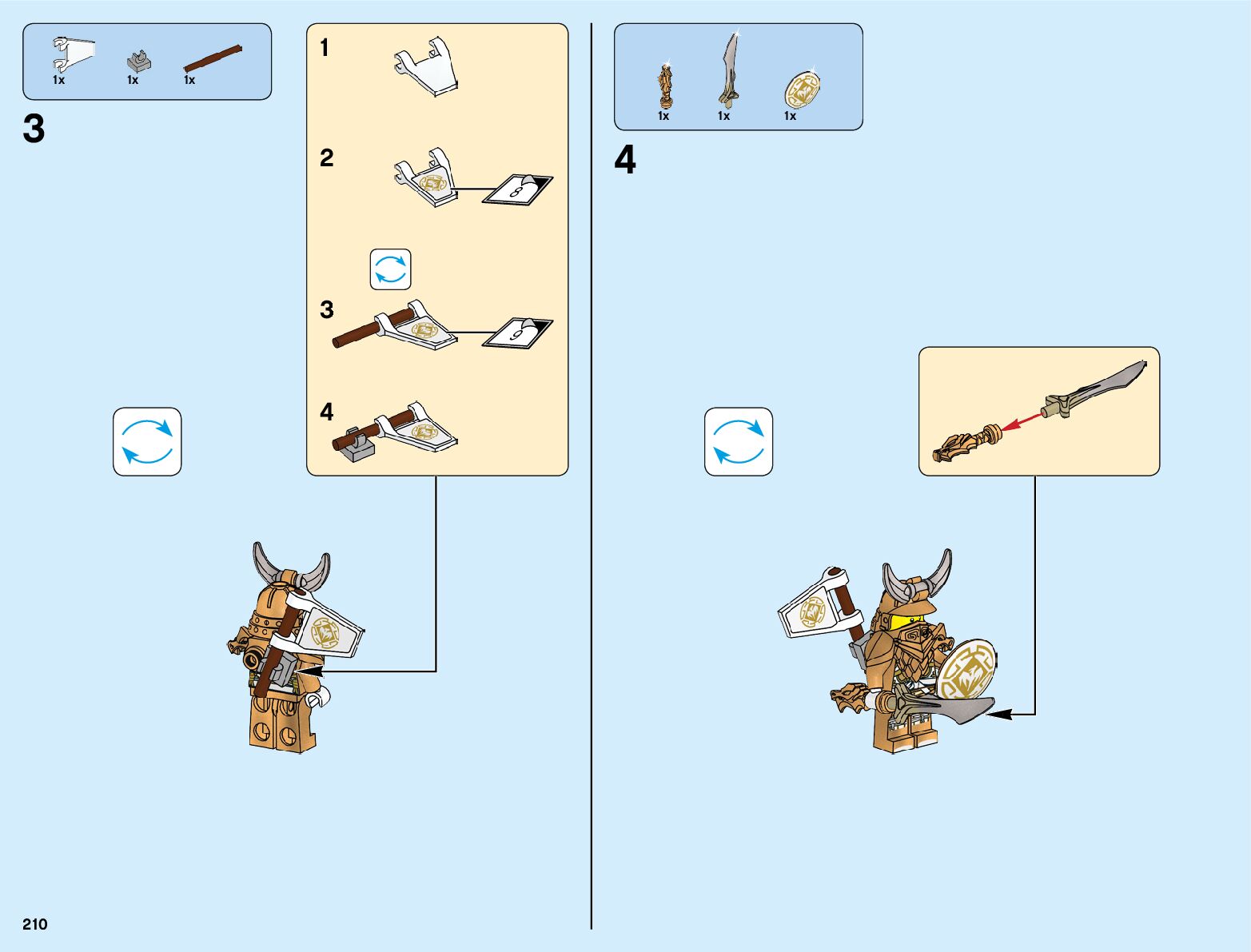 1x 1x 1x

3

1

2

8

3

9

4

1x 1x 1x

4

210