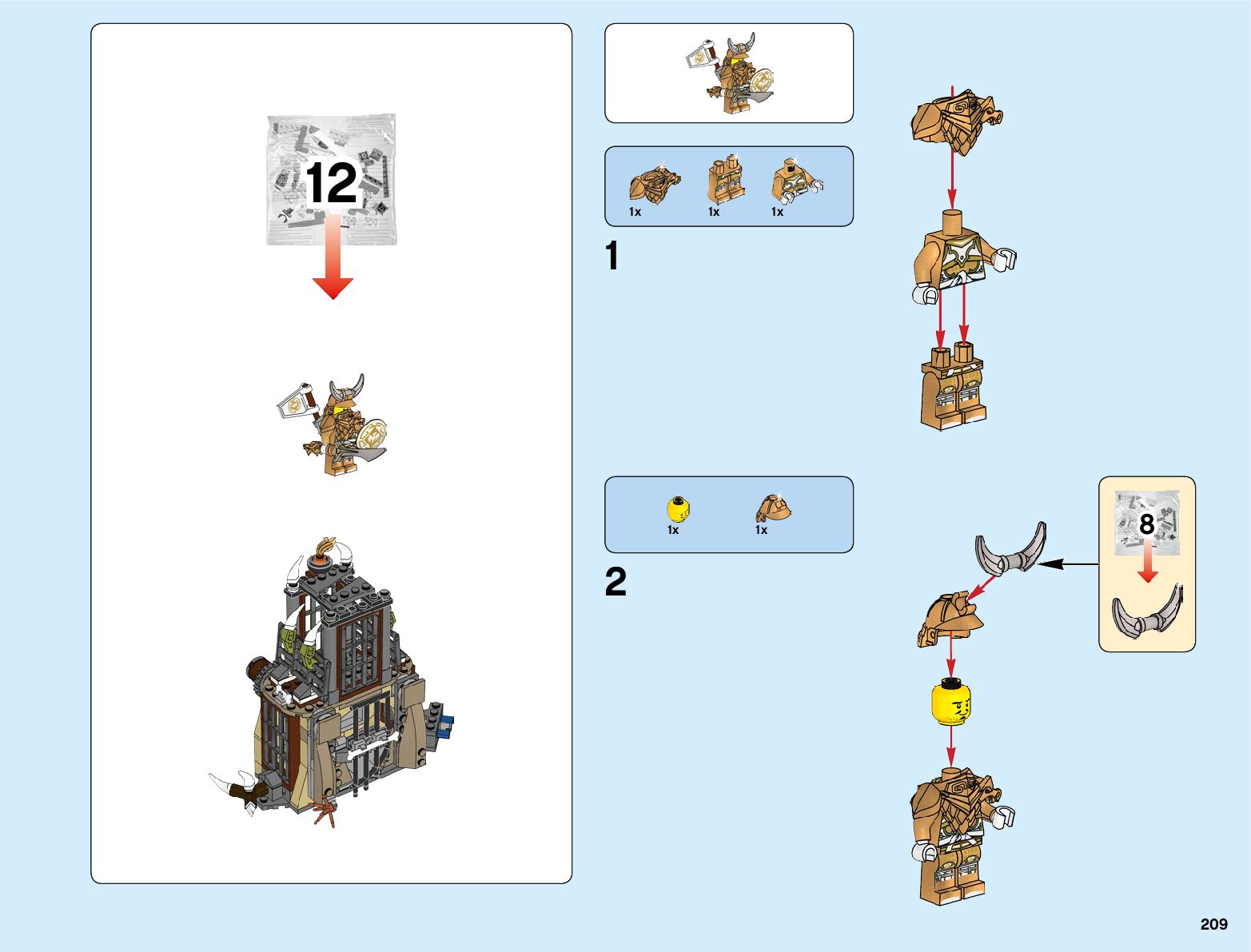 12

1x 1x 1x

1

1x 1x

2

8

209