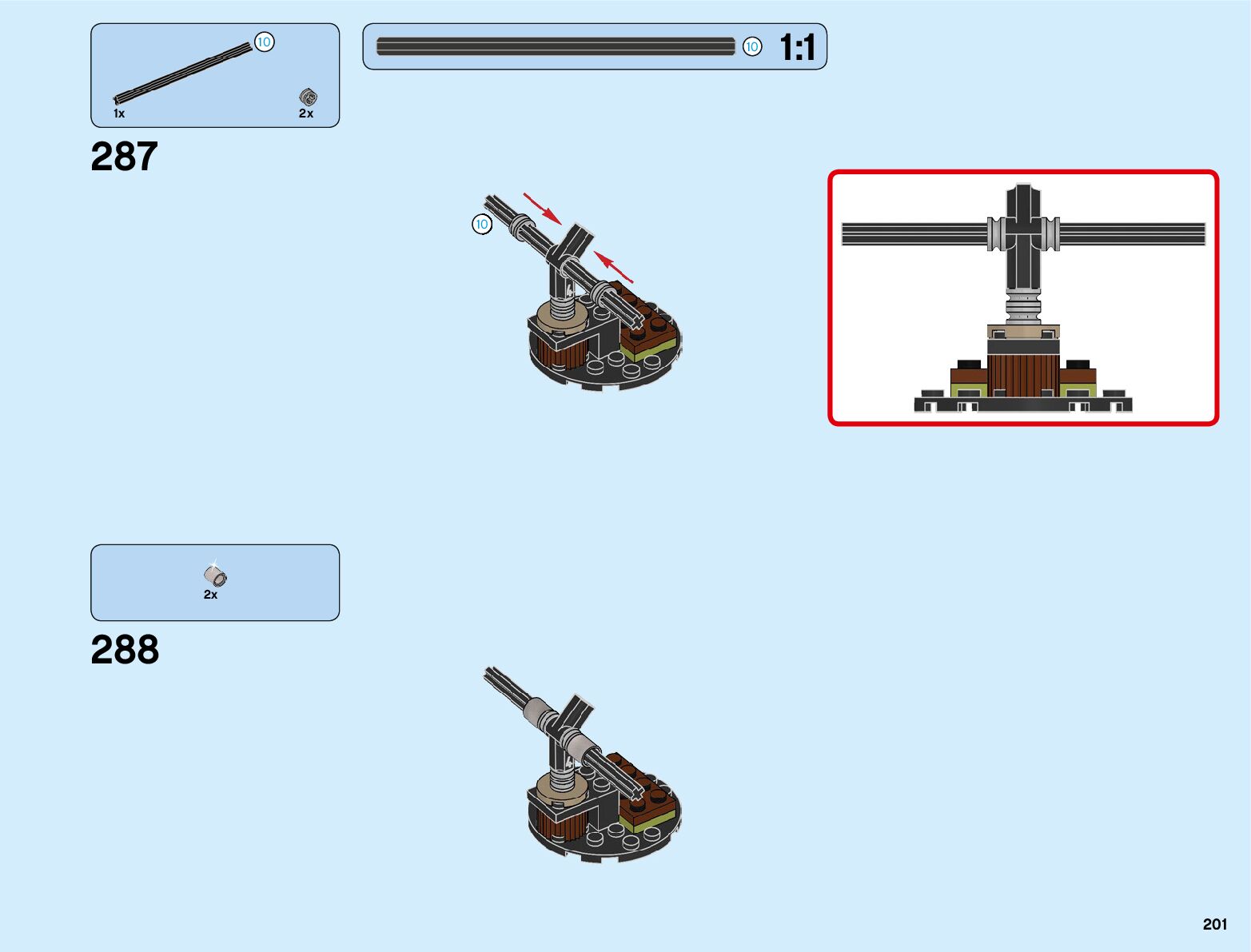 10
1x
2x
10
1:1
287
10
2x
288
201