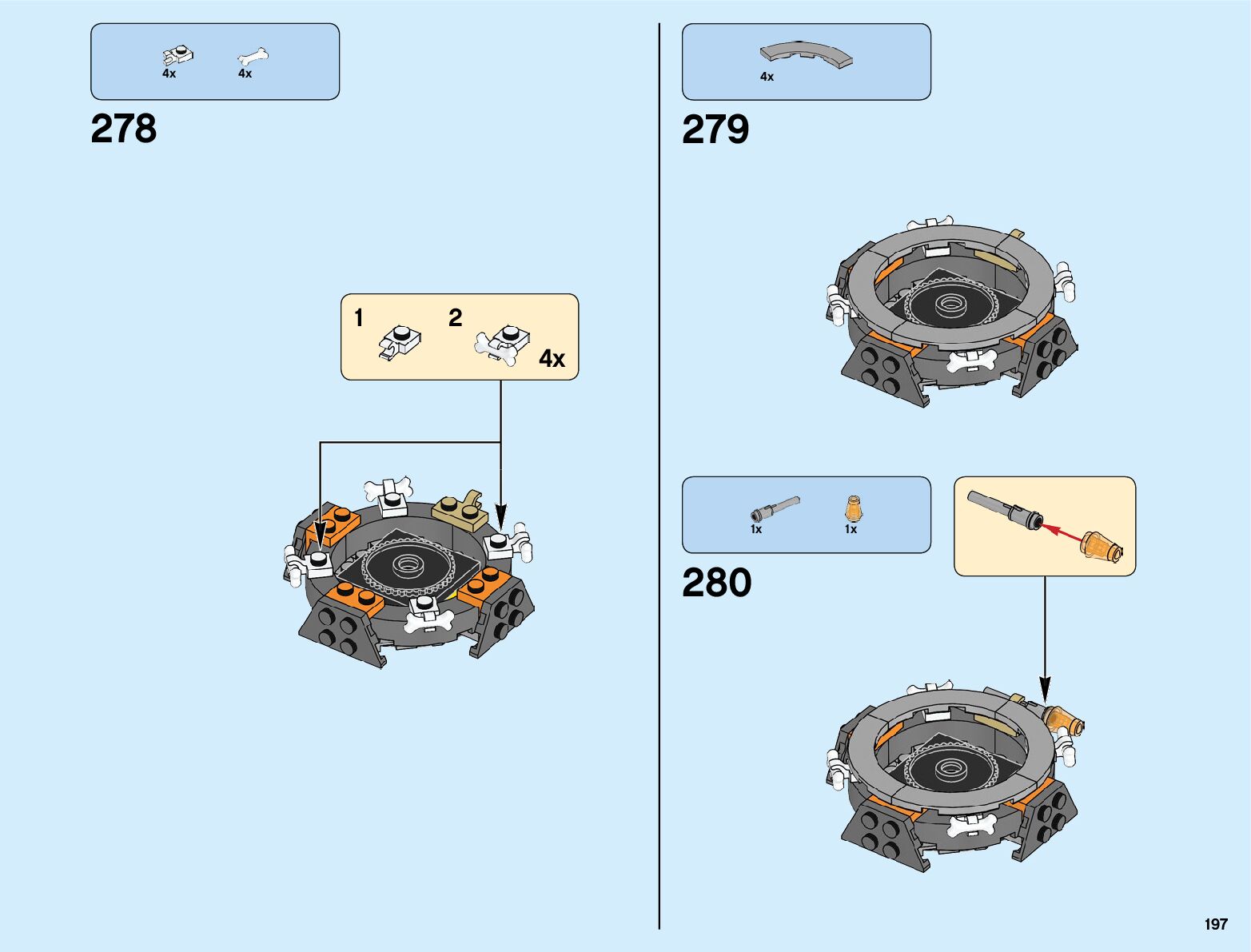 4x 4x

278

1 2 4x

4x

279

1x 1x

280

197