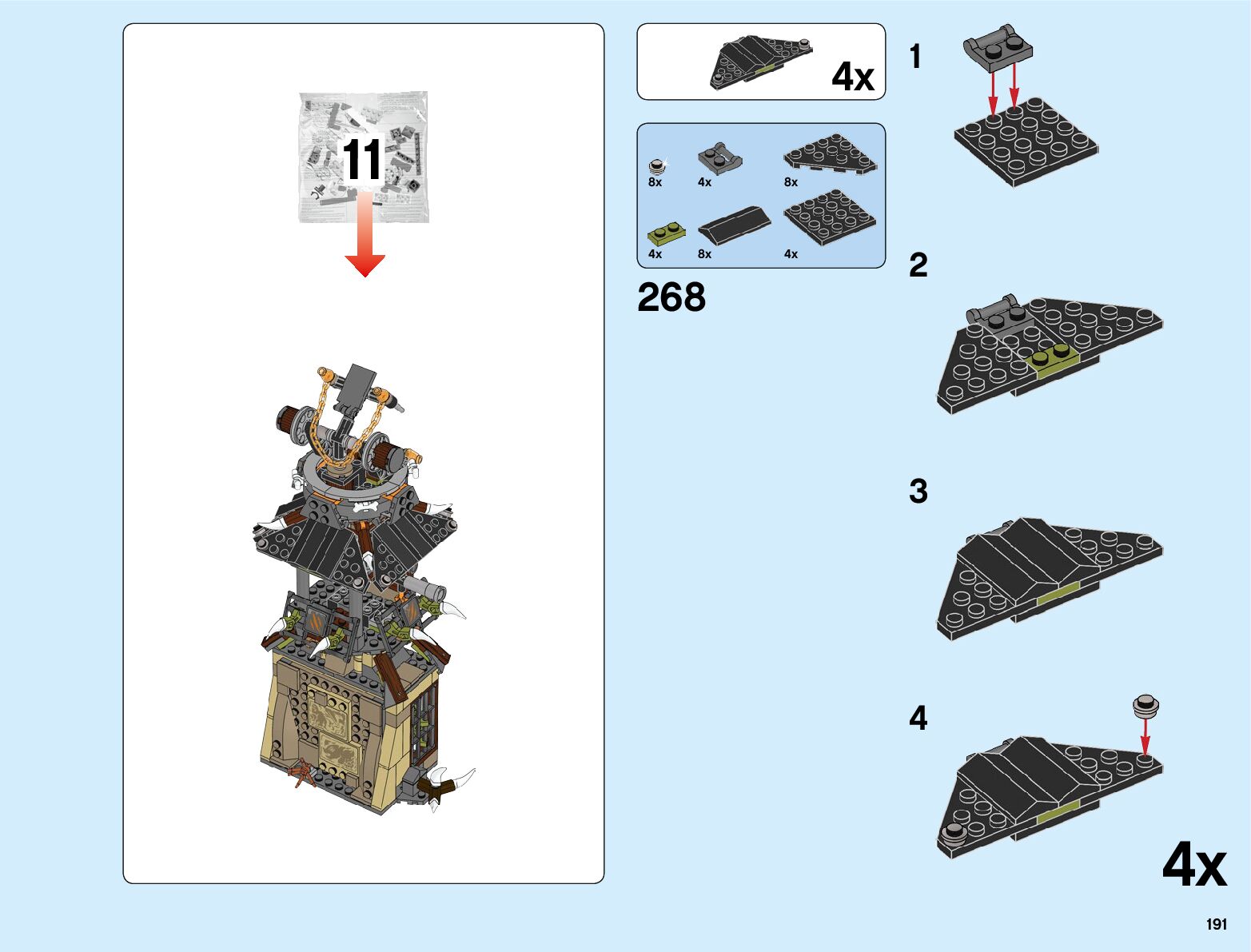 11

4x

8x 4x 8x

4x 8x 4x

268

1

2

3

4

4x

191