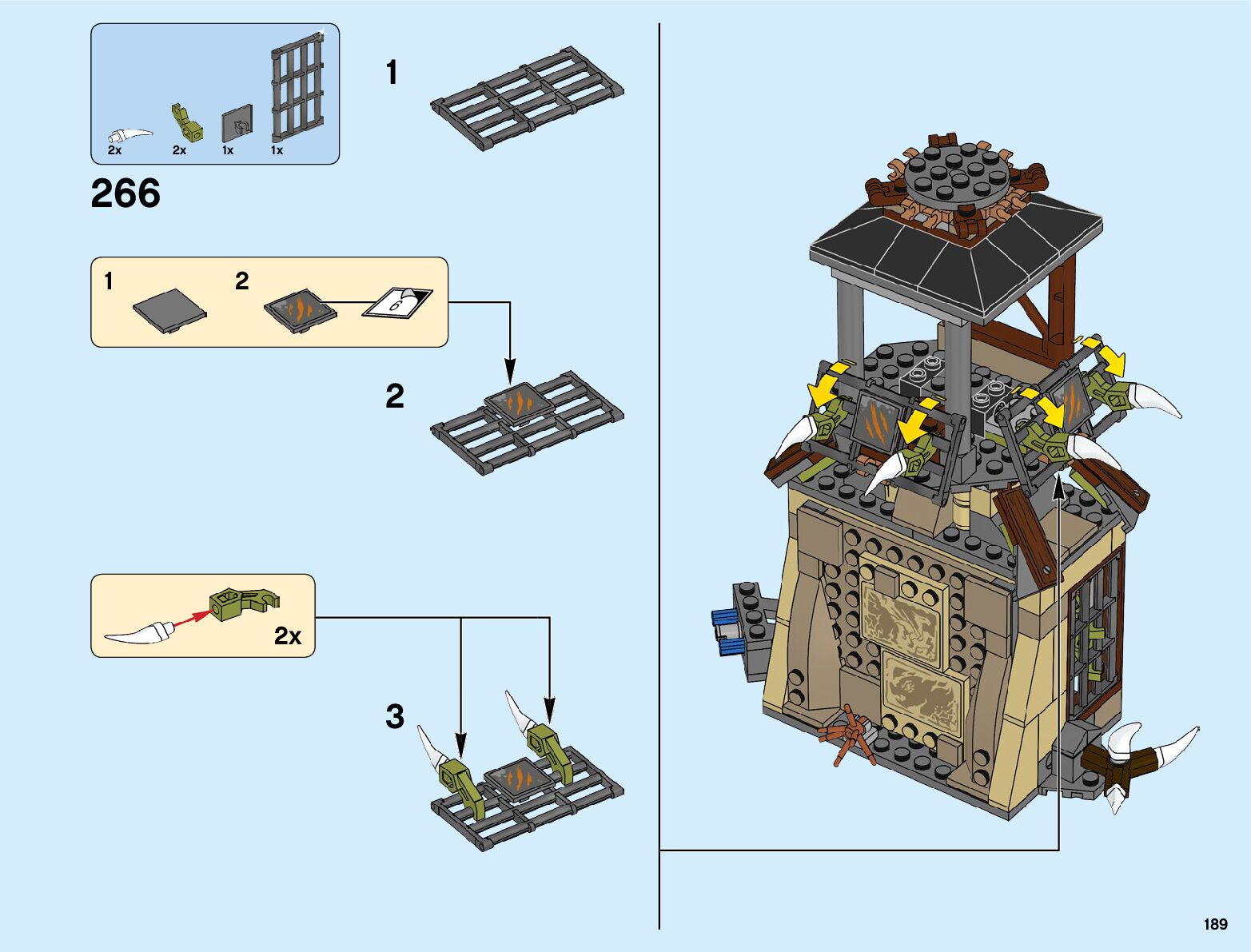 2x 2x 1x 1x

266

1

1 2

6

2

2x

3

189