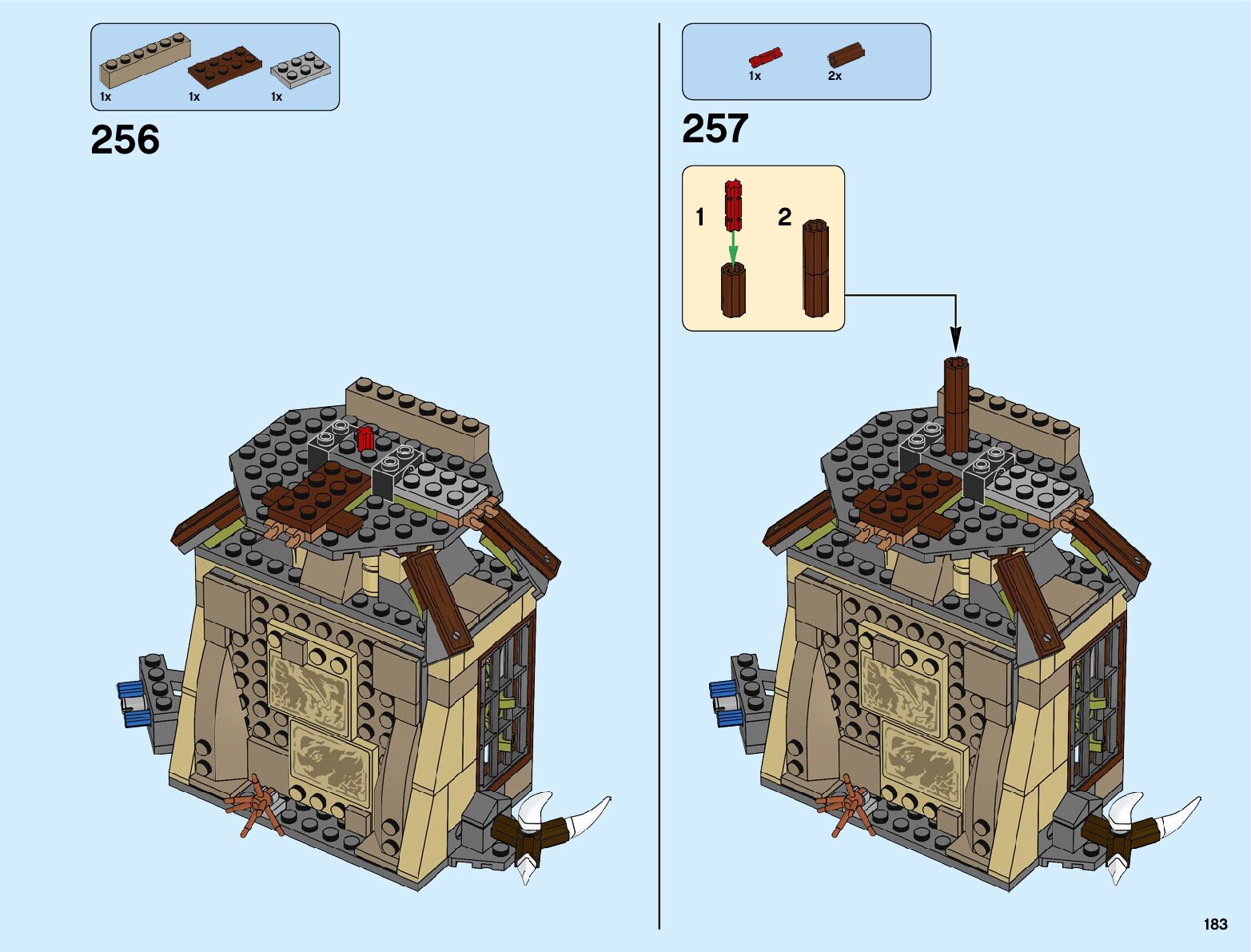 1x 1x 1x

256

1x 2x

257

1

2

183