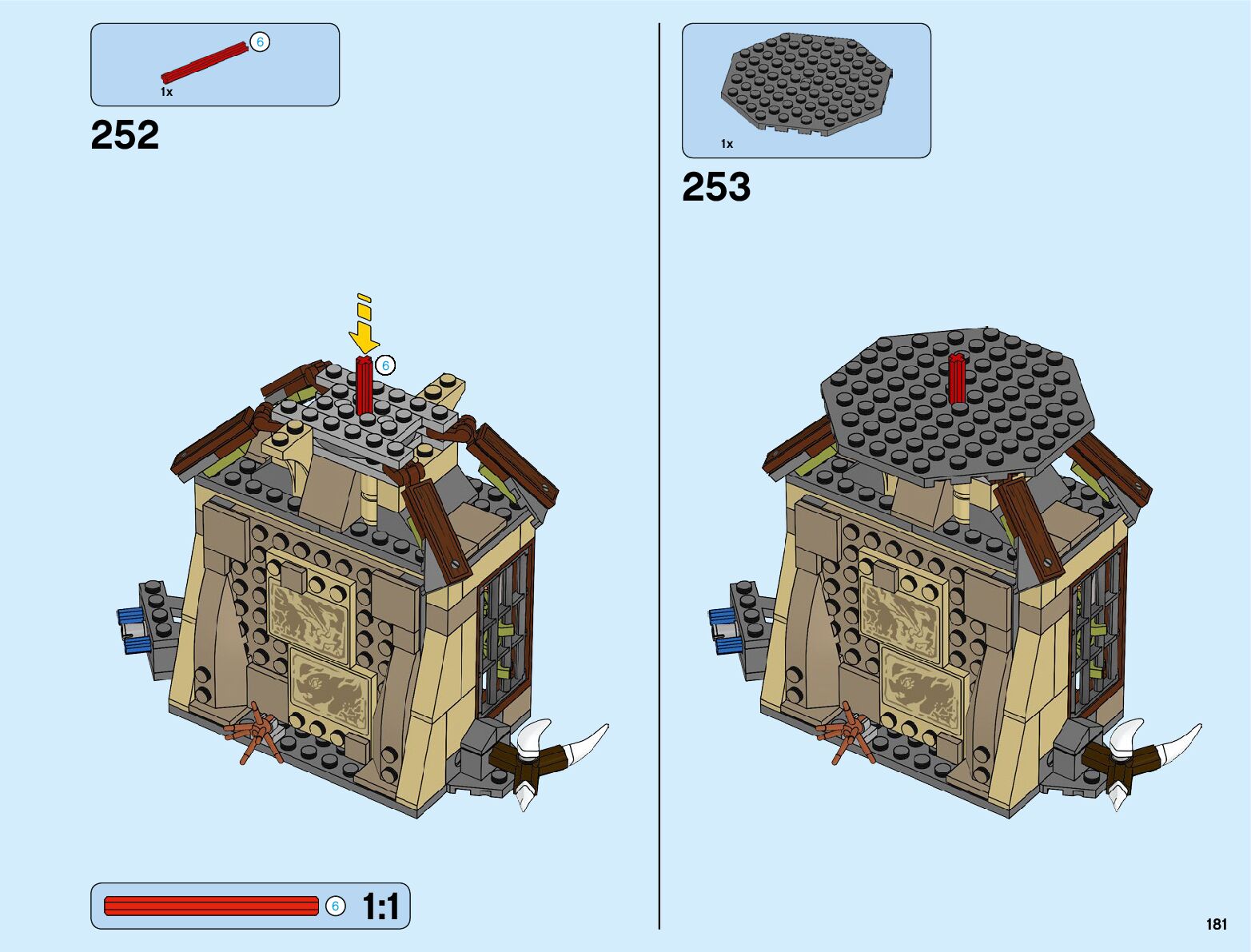 6
1x
252
6
6 1:1
1x
253
181