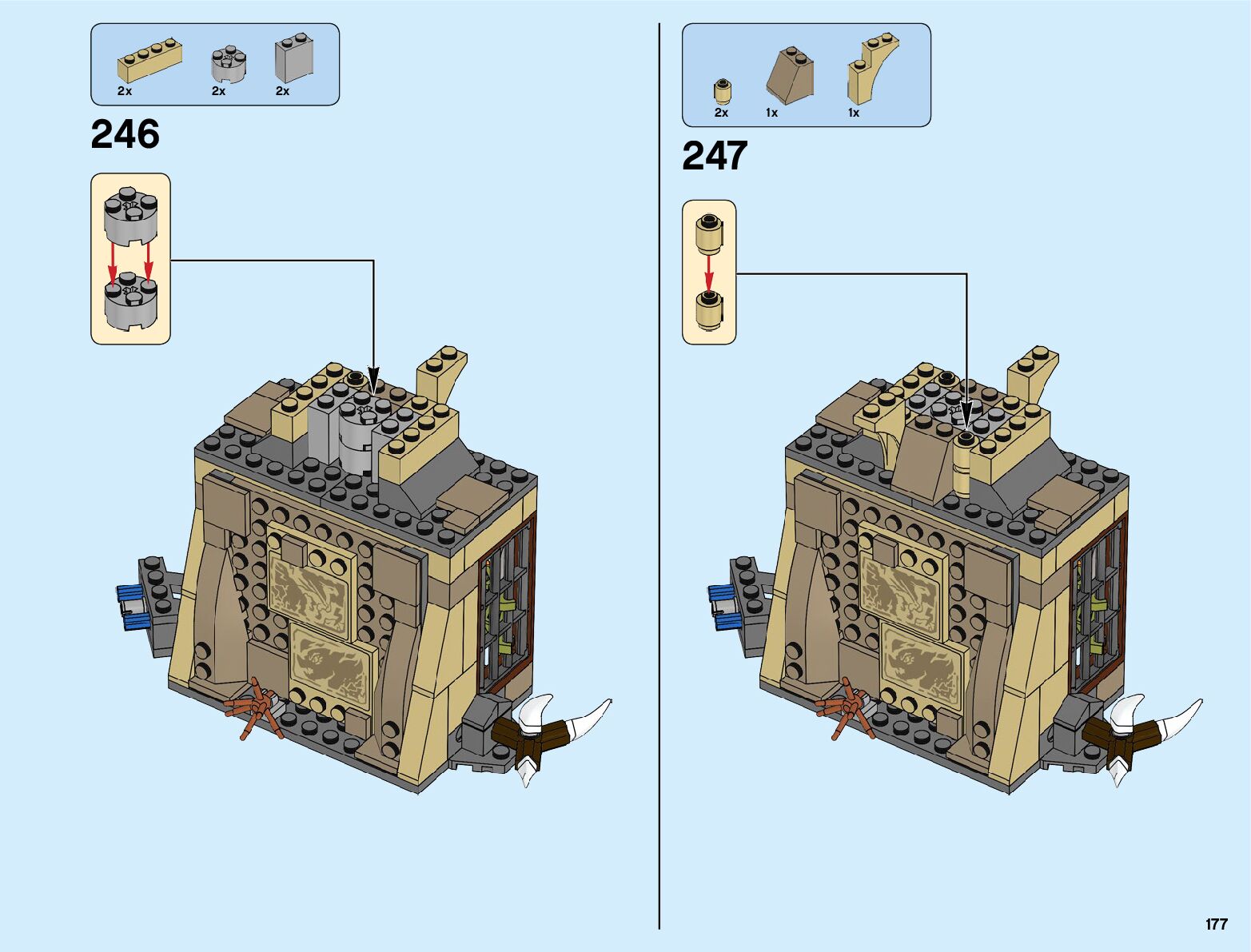 2x 2x 2x

246

2x 1x 1x

247

177