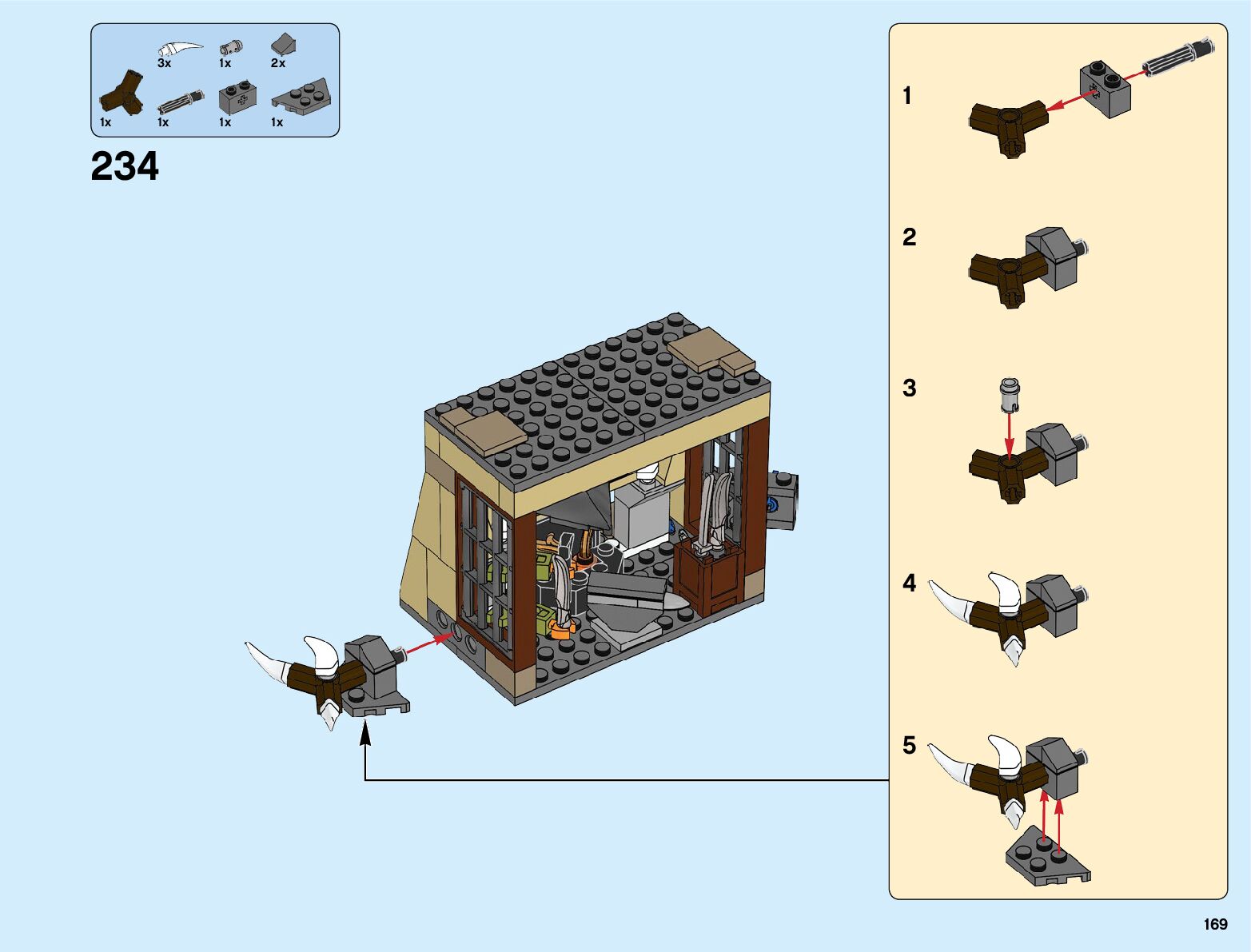 3x 1x 2x

1x 1x 1x 1x

234

1

2

3

4

5

169