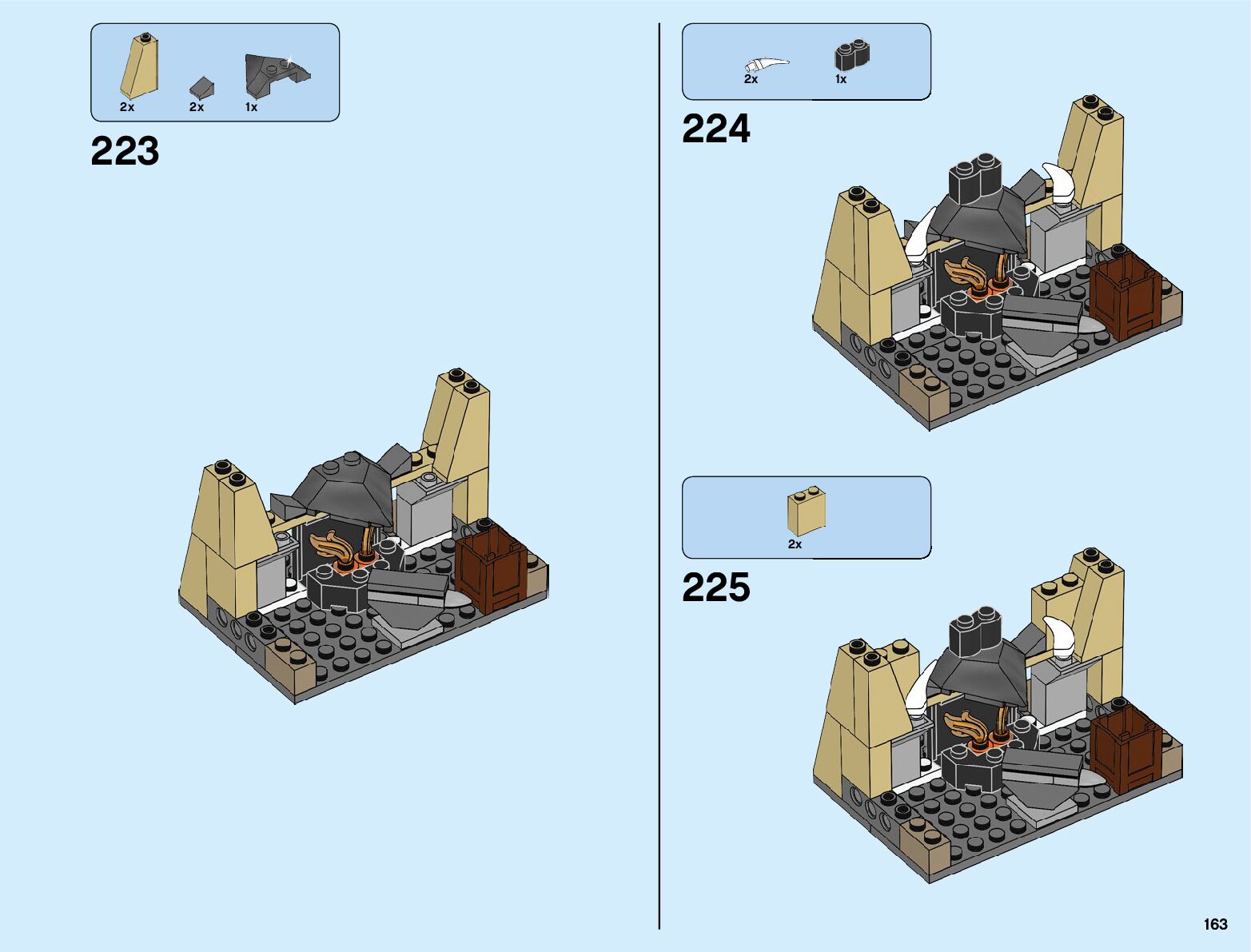 2x
2x
1x

223

2x
1x

224

2x

225

163