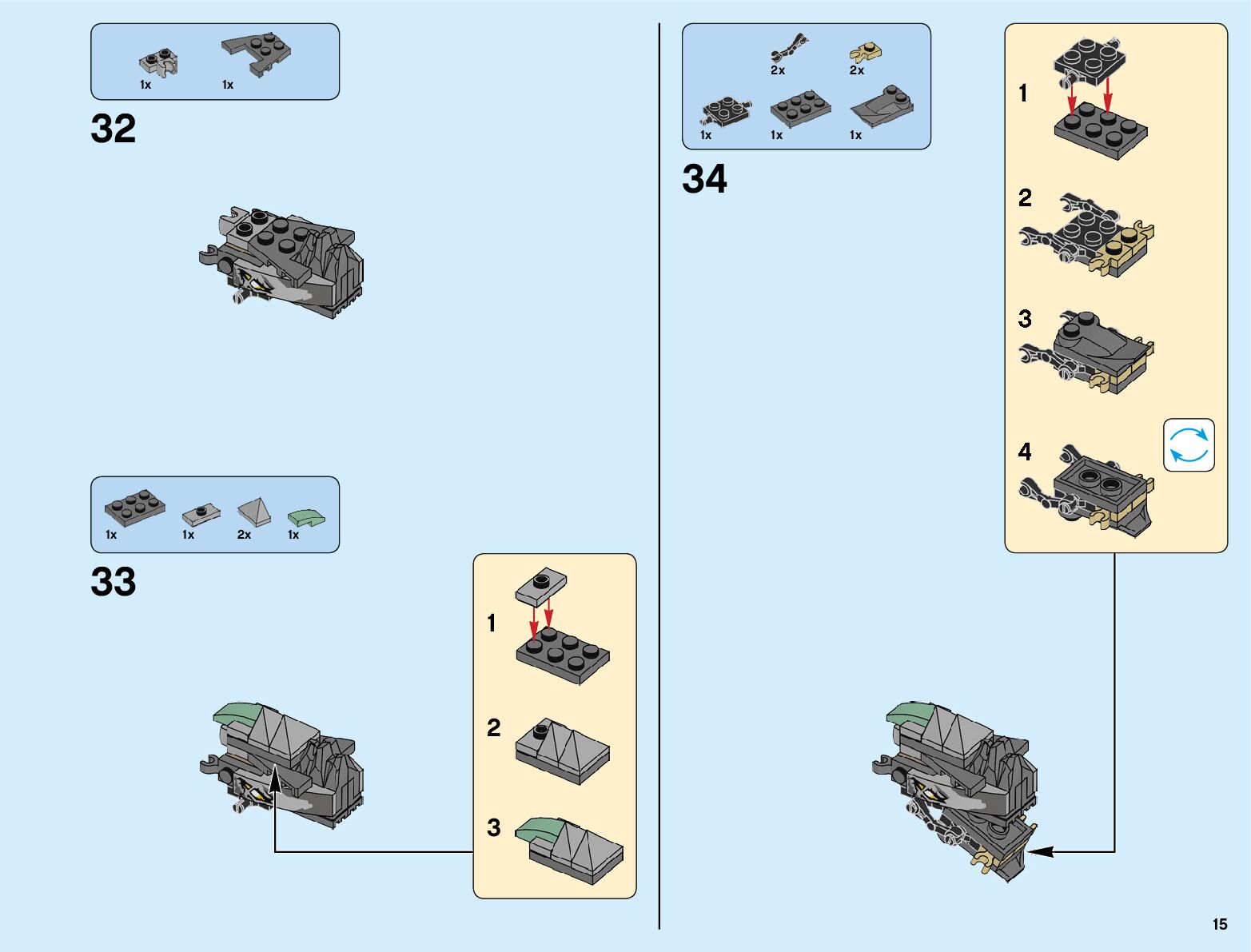 1x 1x

32

1x 1x 2x 1x

33

1

2

3

2x 2x

1x 1x 1x

34

1

2

3

4

15