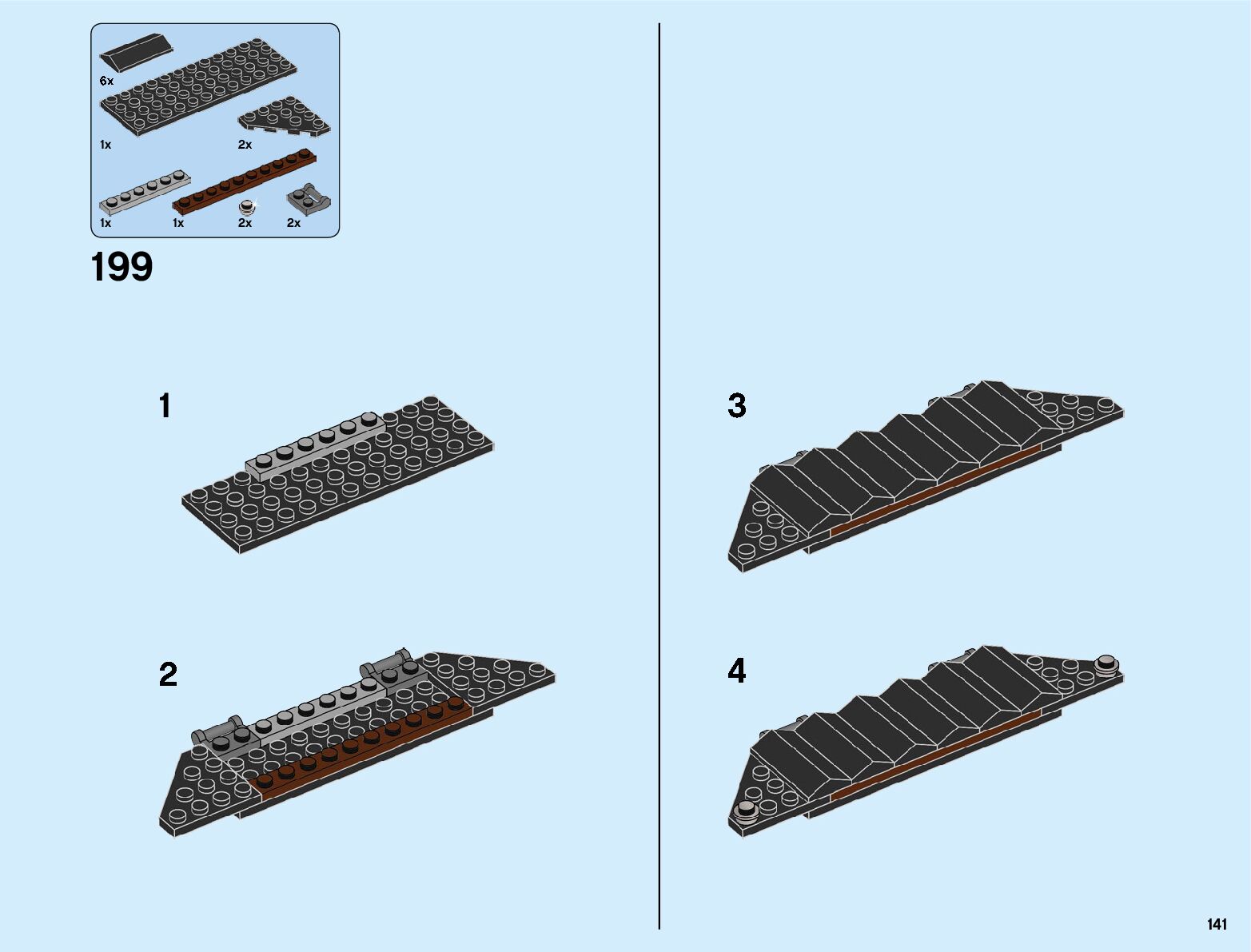 6x

1x

2x

1x

1x

2x

2x

199

1

2

3

4

141