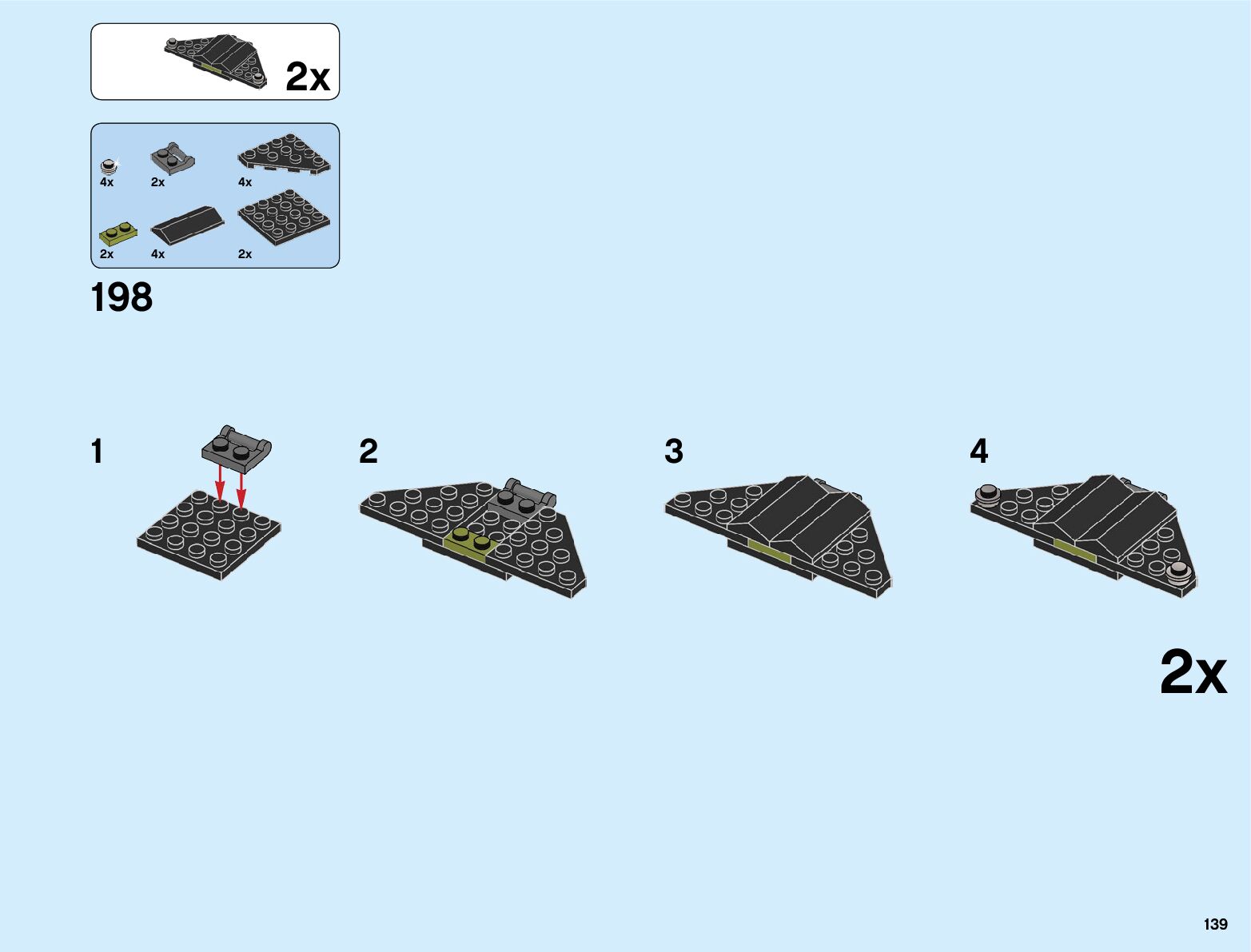 2x

4x
2x
4x
2x
4x
2x

198

1

2

3

4

2x

139