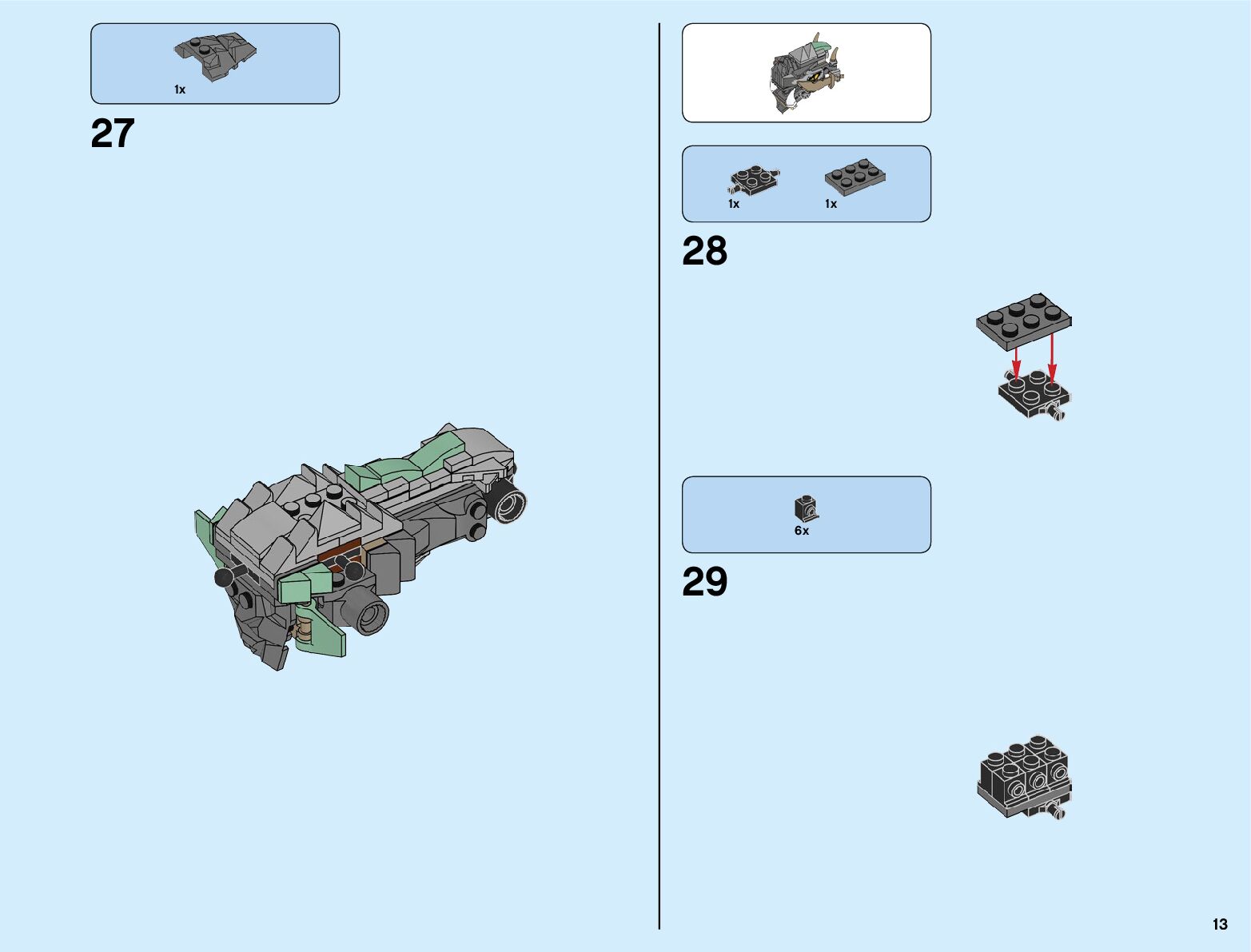 1x

27

1x 1x

28

6x

29

13