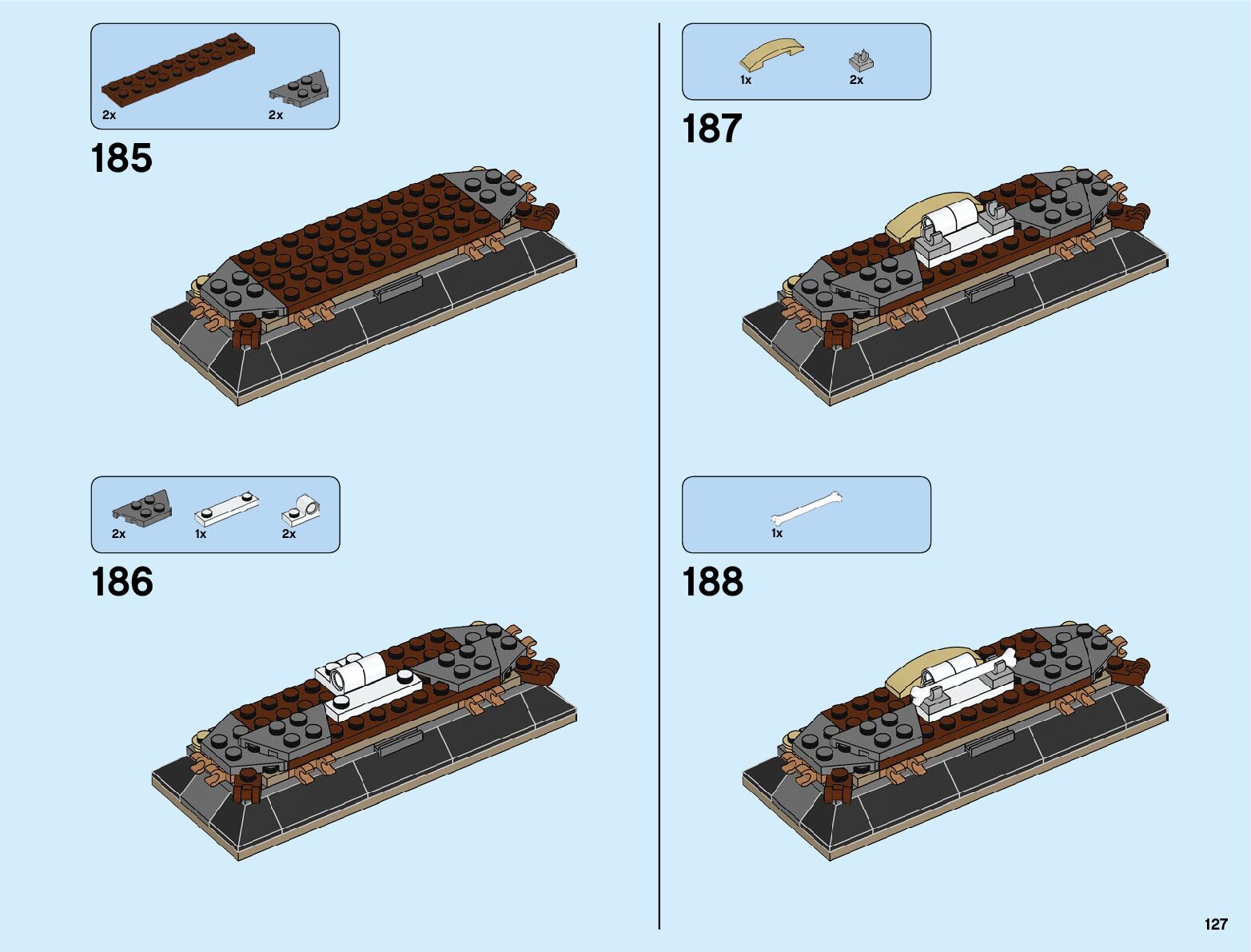 2x 2x

185

2x 1x 2x

186

1x 2x

187

1x

188

127