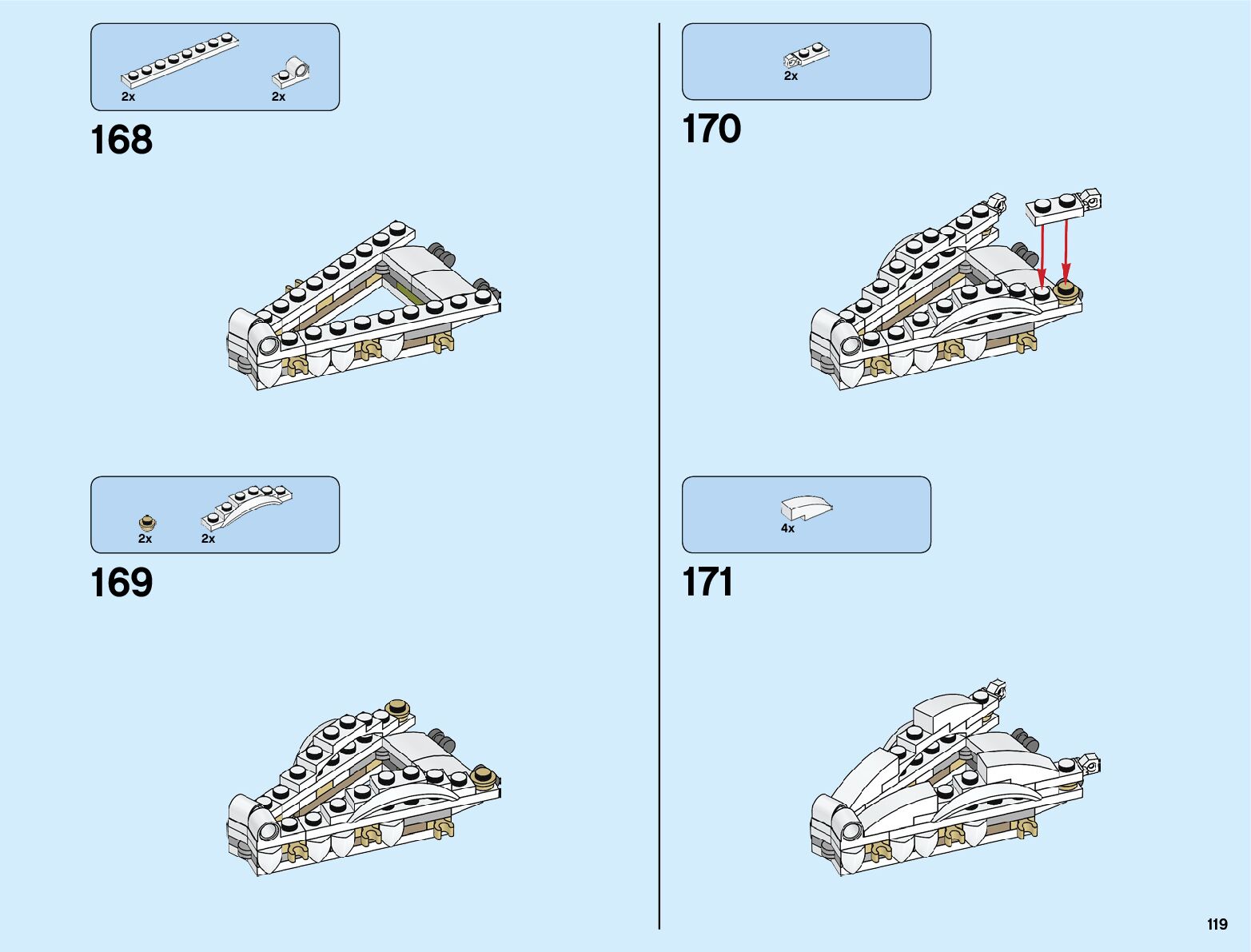 2x 2x

168

2x 2x

169

2x

170

4x

171

119