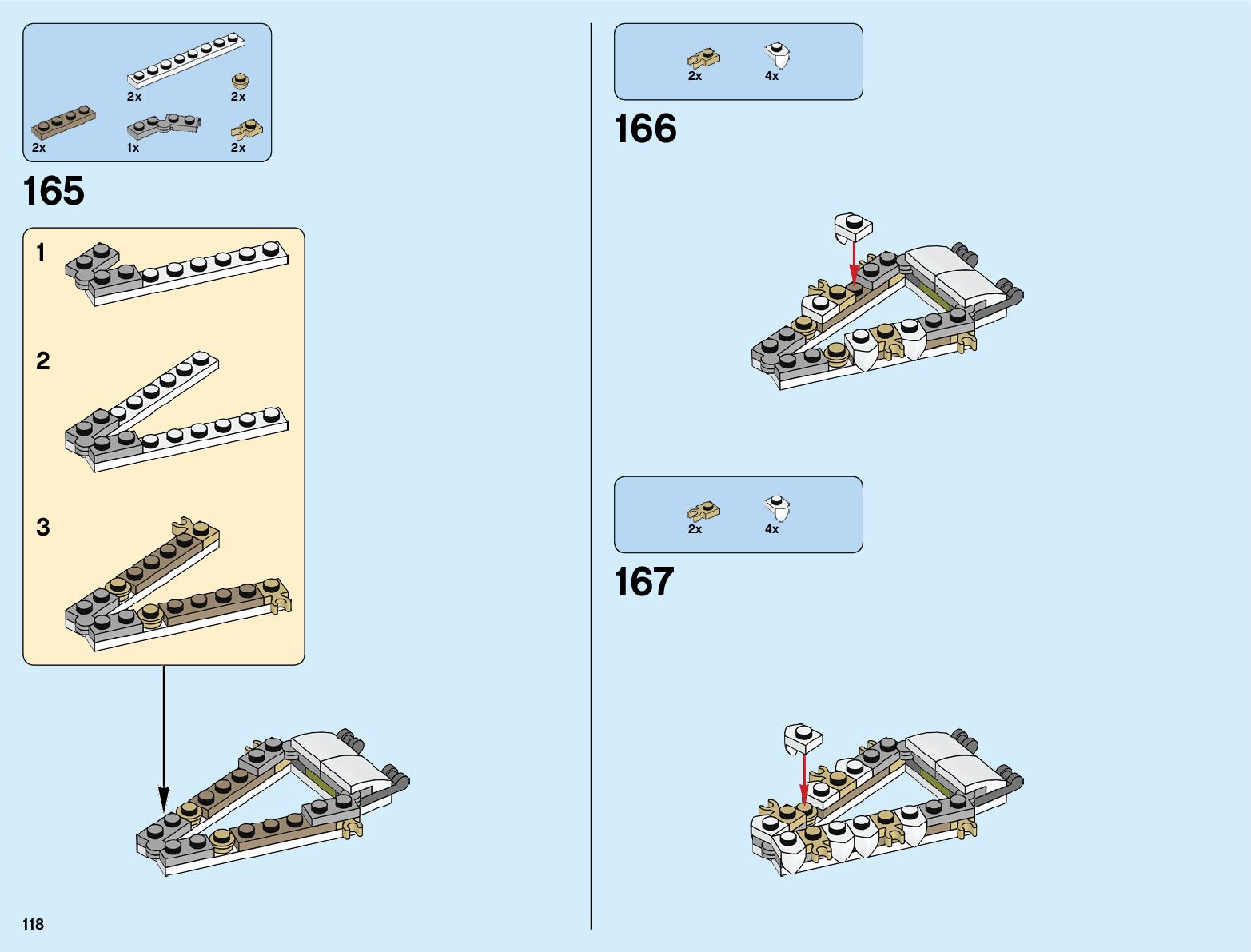 2x
2x
2x
1x
2x

165

1

2

3

118

2x
4x

166

2x
4x

167