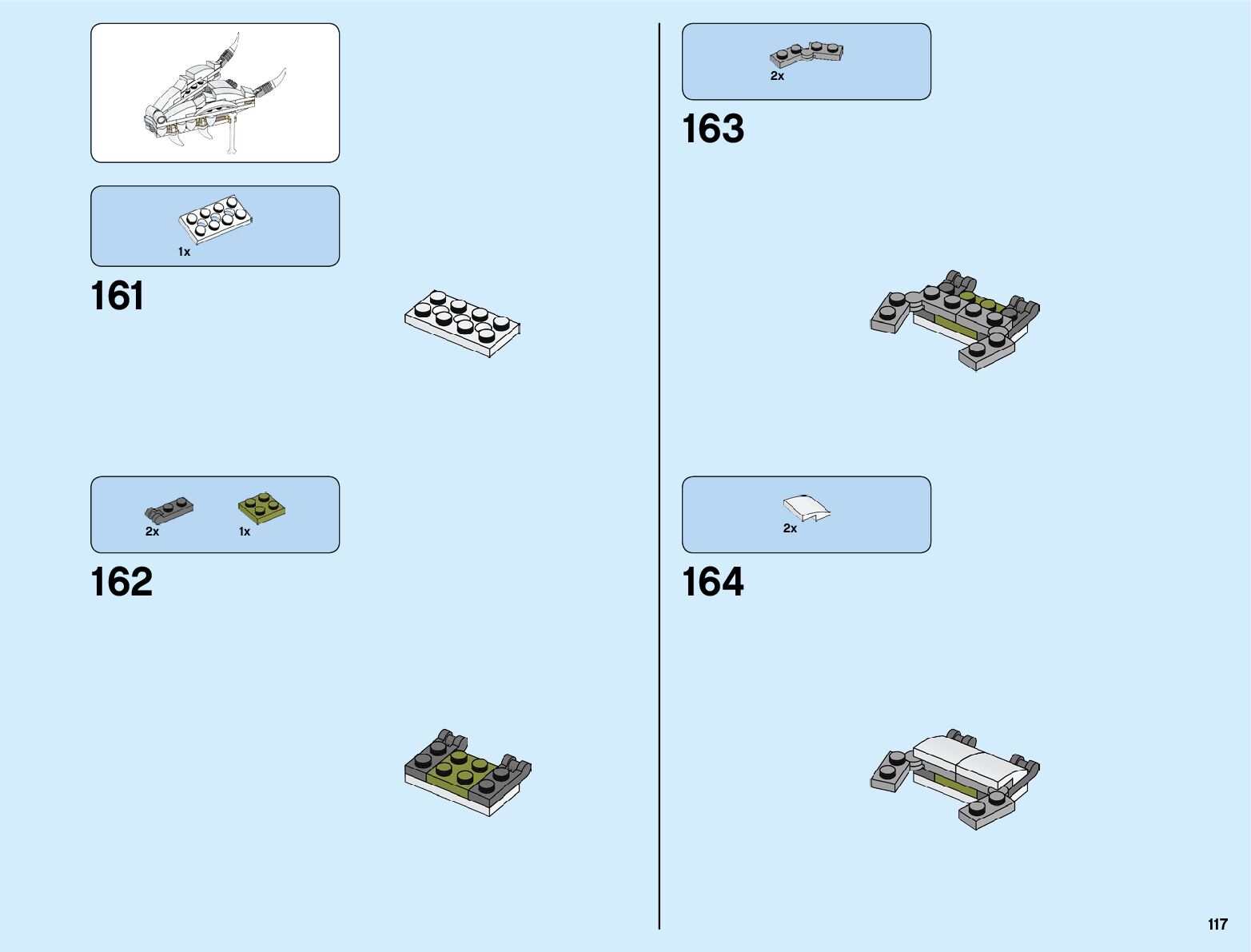 1x

161

2x 1x

162

2x

163

2x

164

117