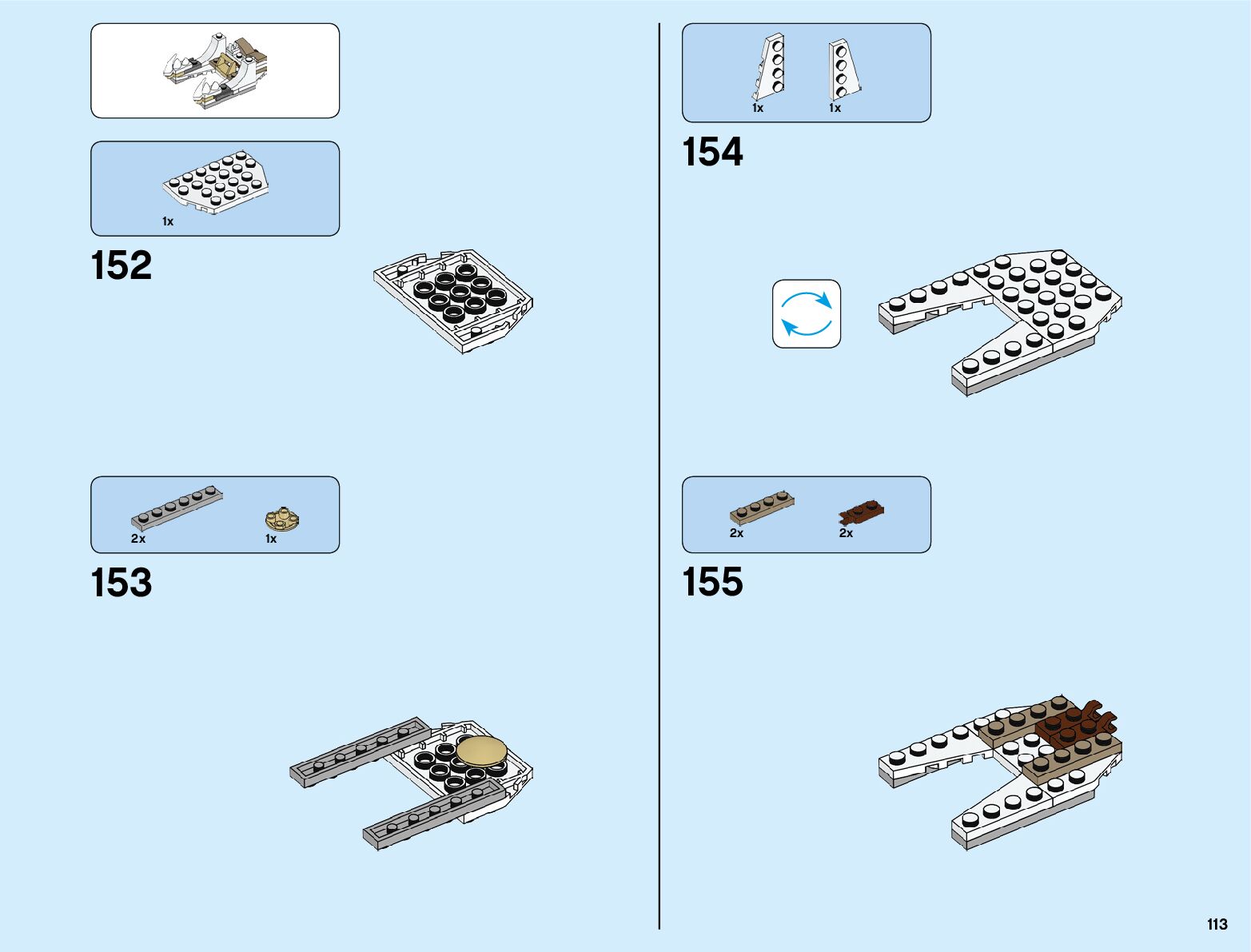 1x

152

2x
1x

153

1x
1x

154

2x
2x

155

113