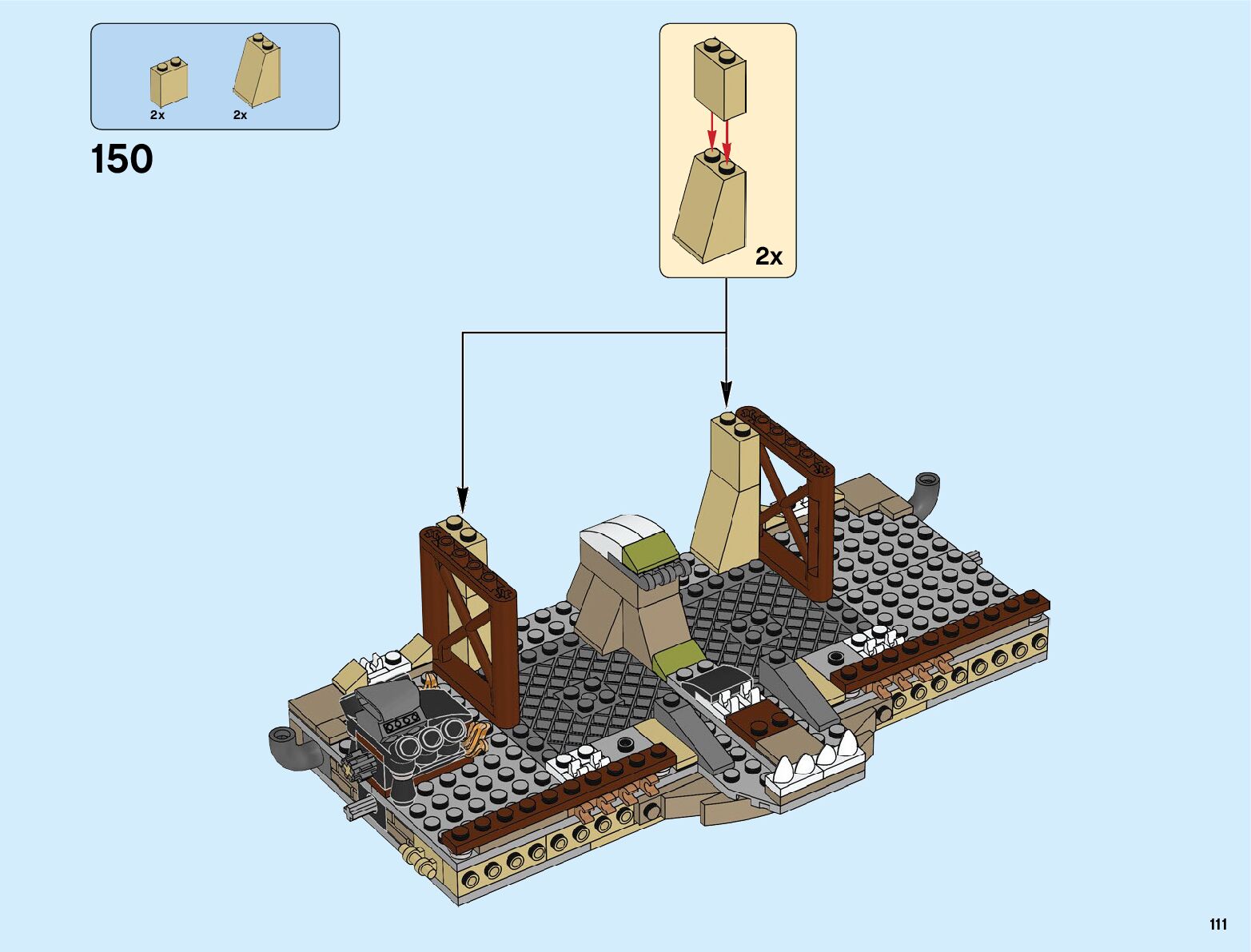 2x
2x

150

2x

111