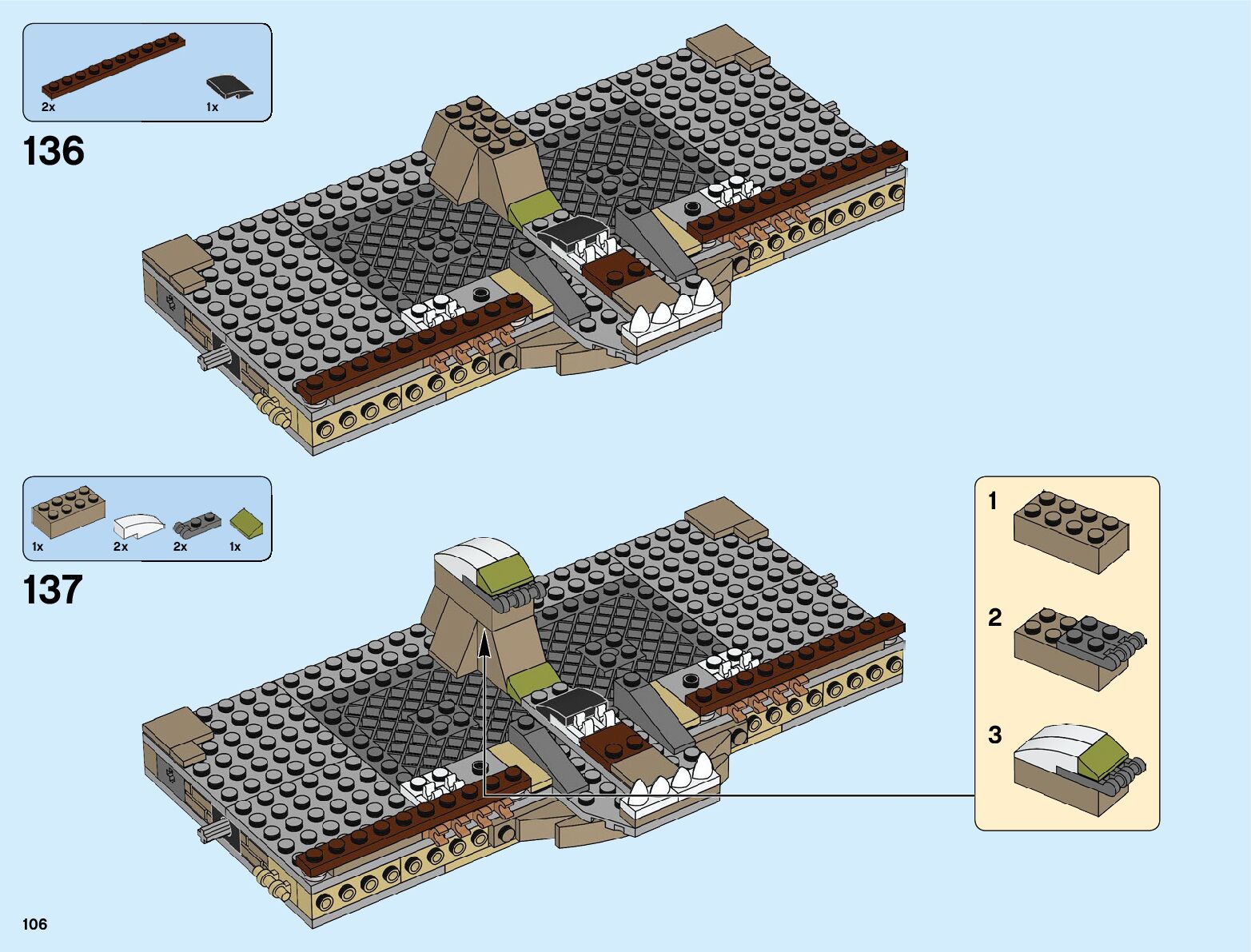 2x
1x
136

1x
2x
2x
1x
137

1
2
3

106