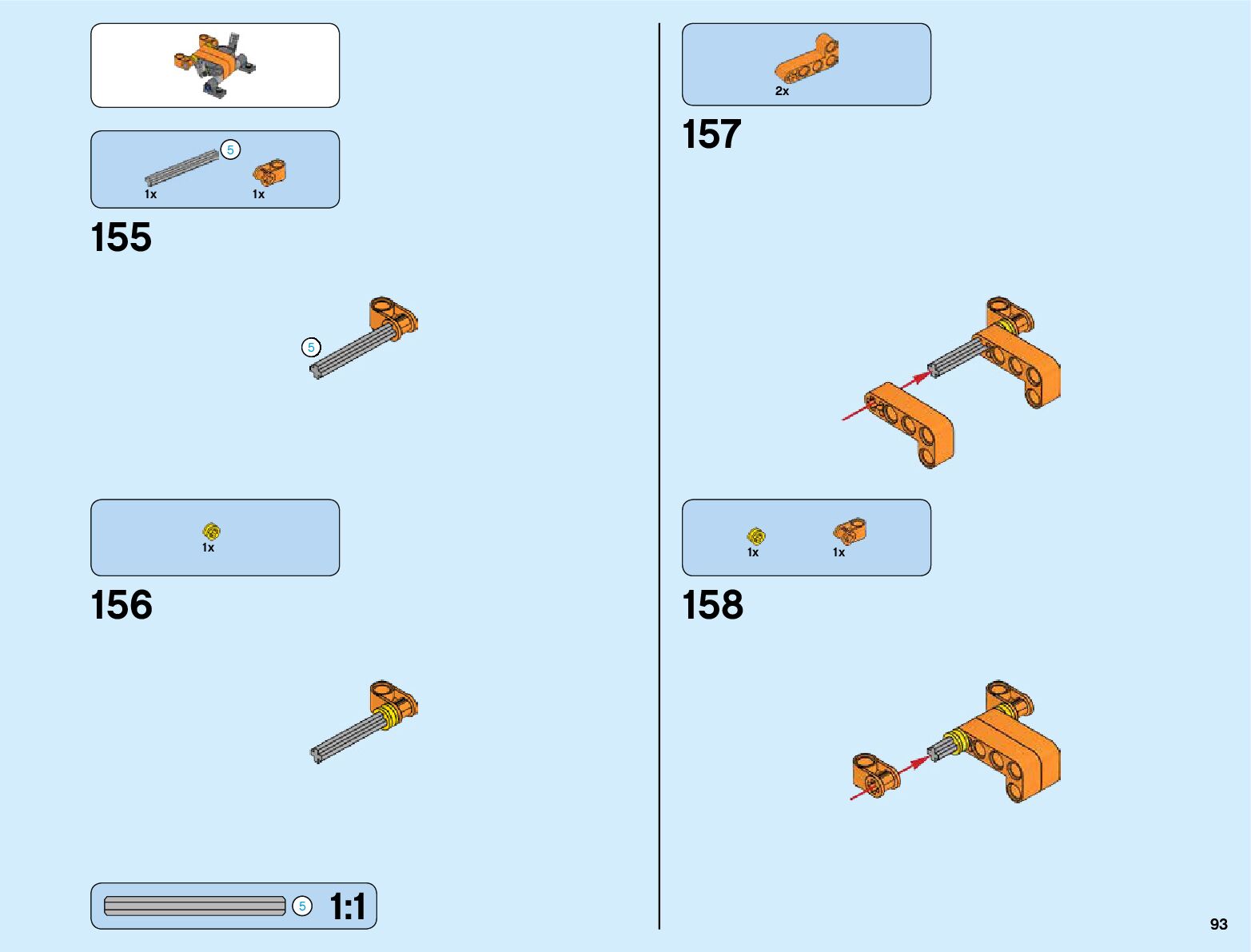 5
1x
1x

155

5

1x

156

5 1:1

2x

157

1x
1x

158

93