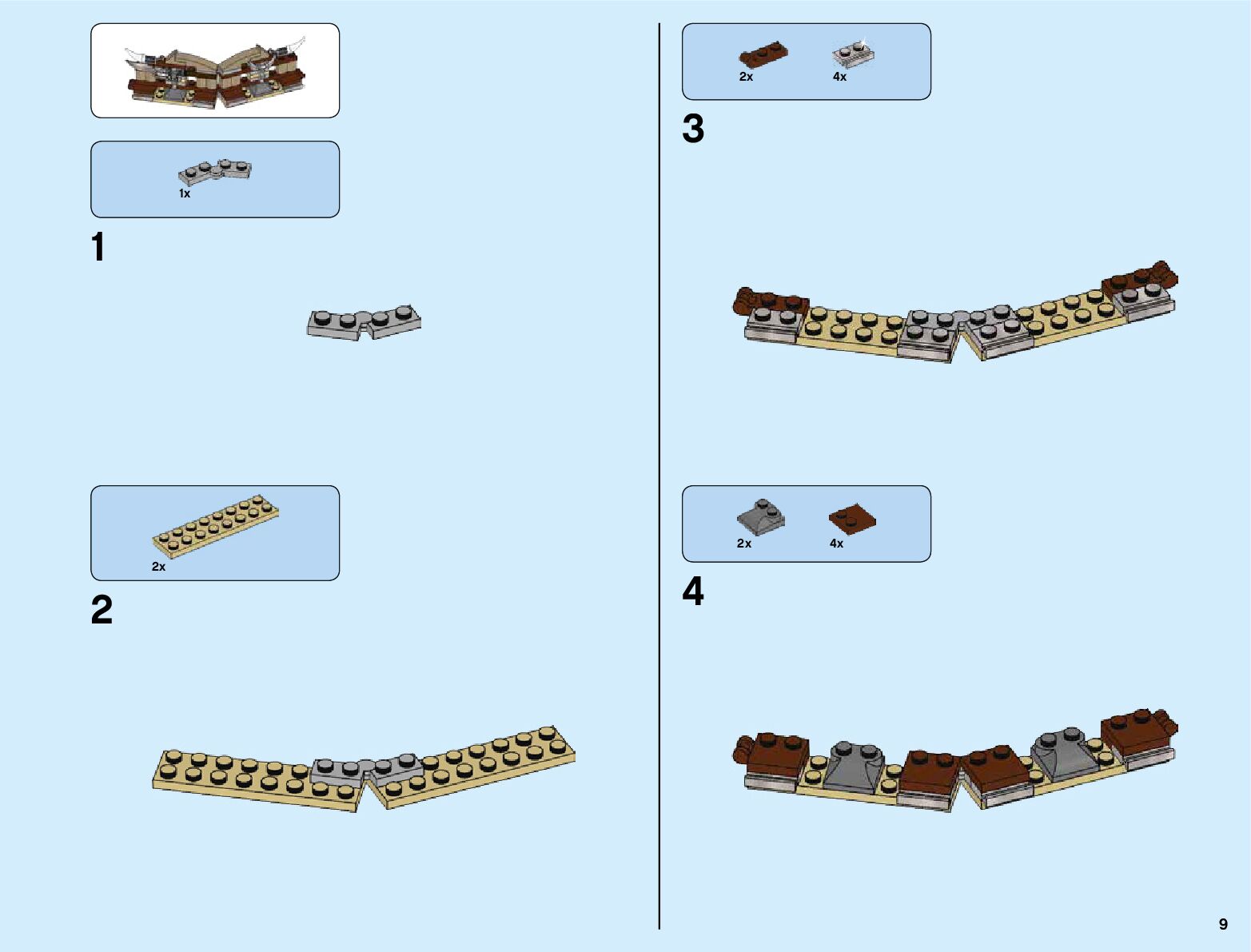 1x

1

2x

2

2x 4x

3

2x 4x

4

9