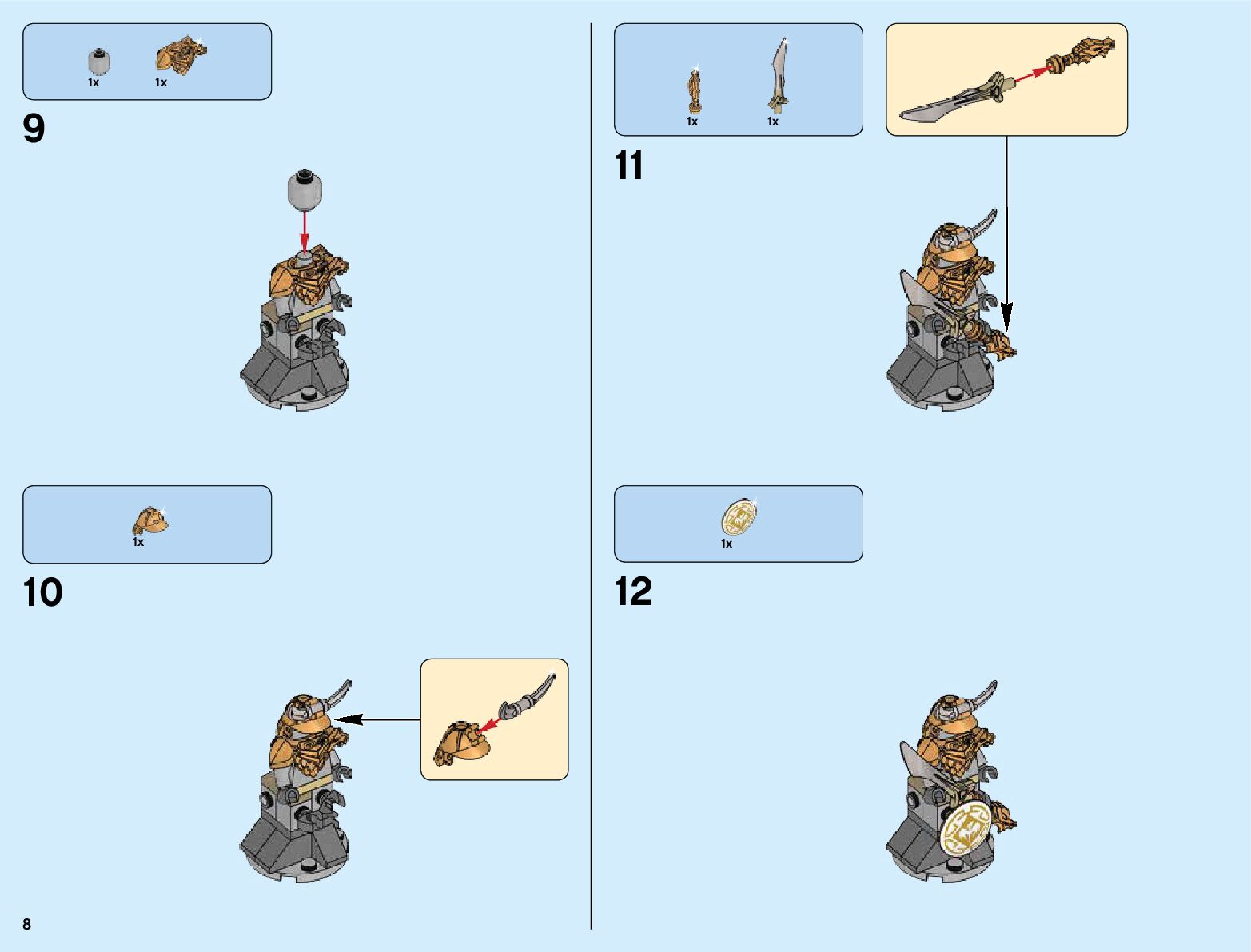 1x 1x

9

1x

10

1x 1x

11

1x

12

8