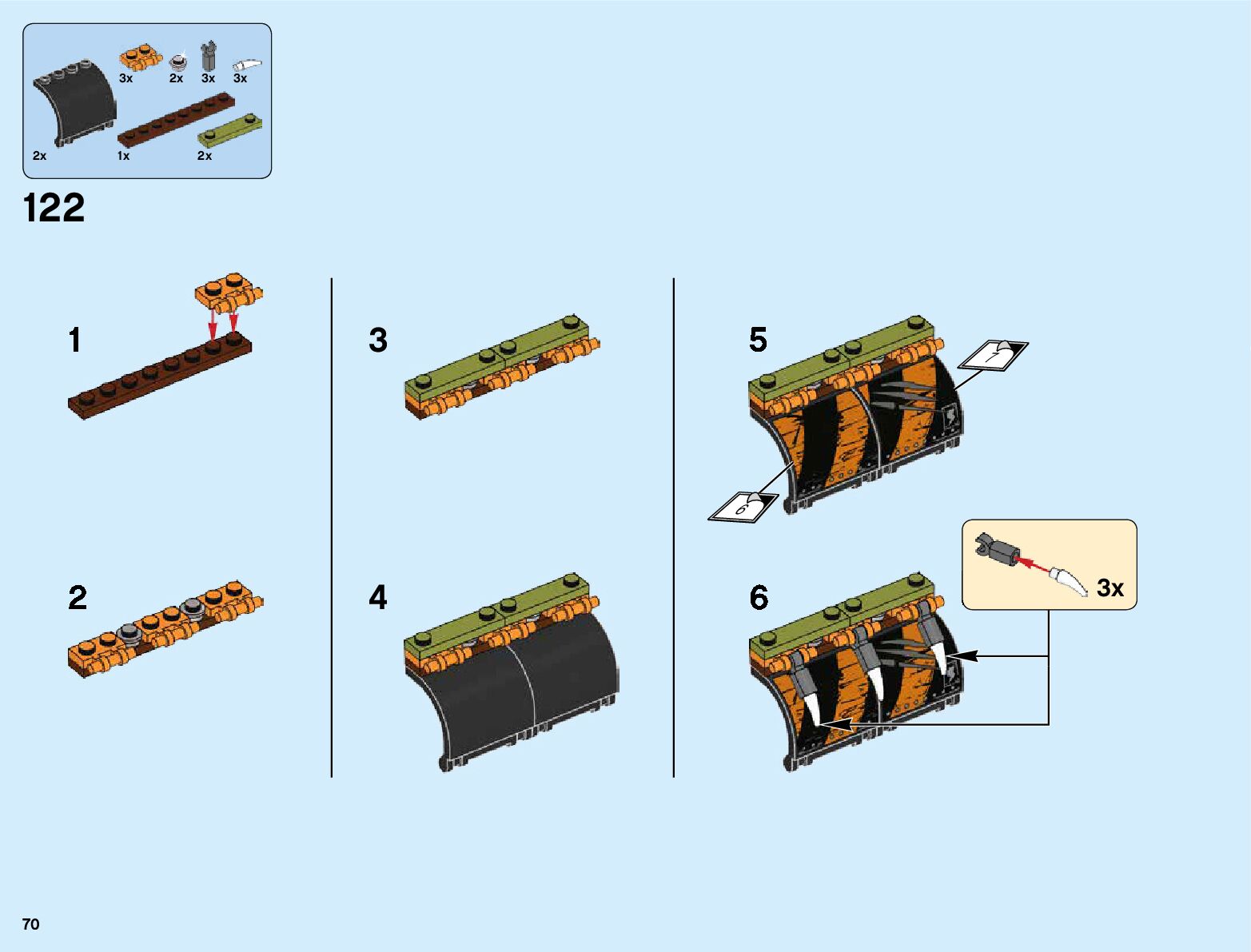 3x 2x 3x 3x

2x 1x 2x

122

1

2

3

4

5

7

6

6

3x

70