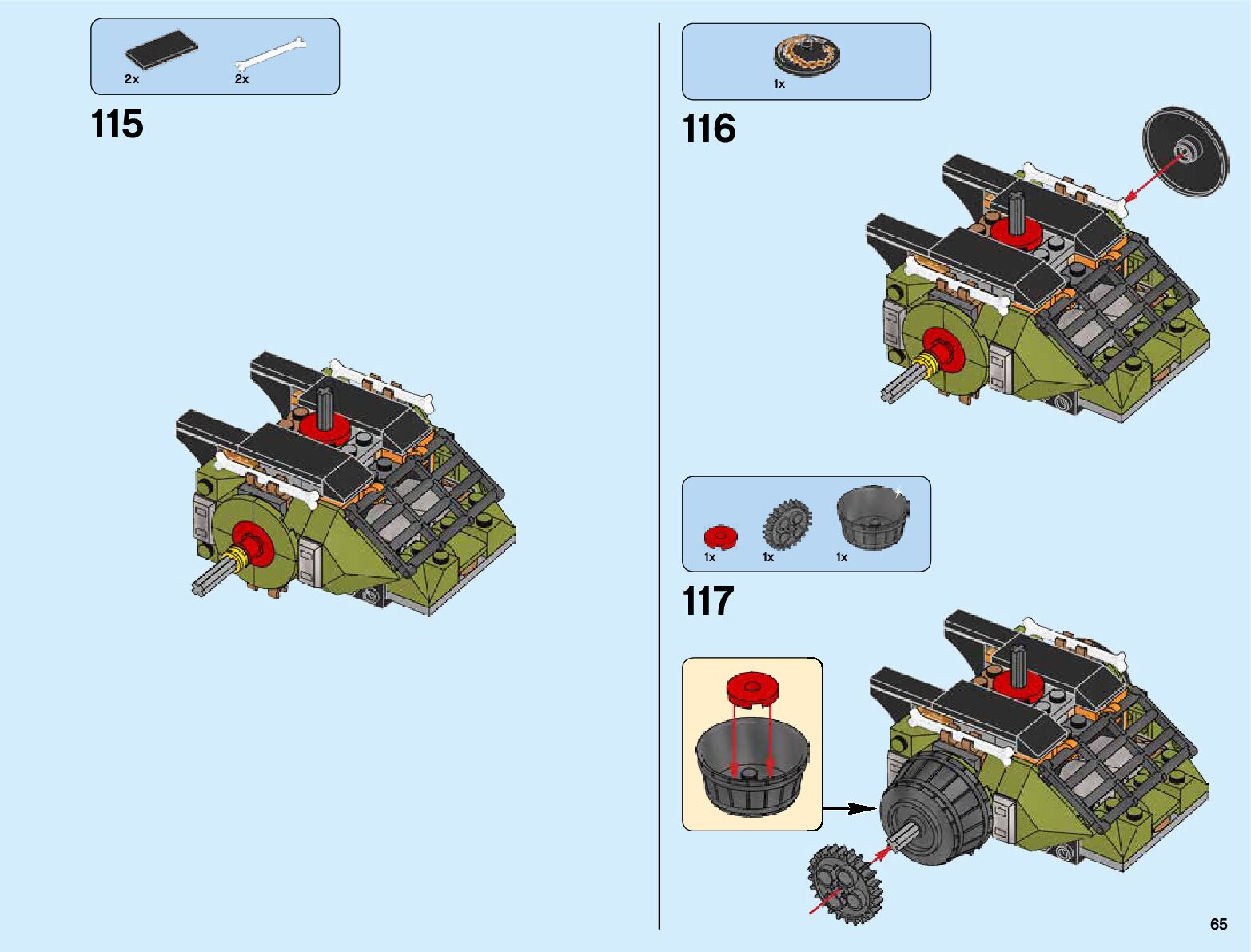 2x 2x

115

1x

116

1x 1x 1x

117

65