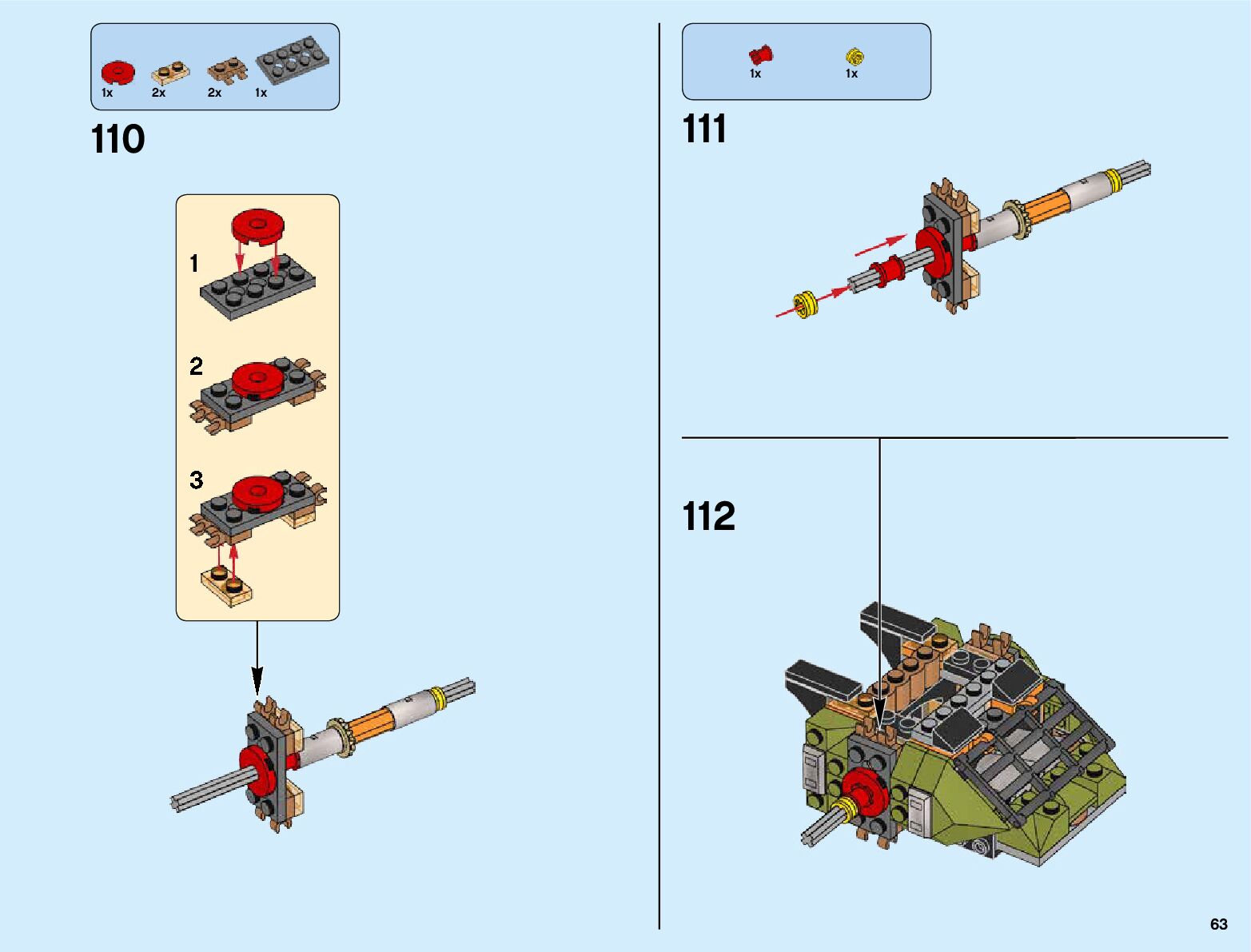 1x 2x 2x 1x

110

1

2

3

1x 1x

111

112

63