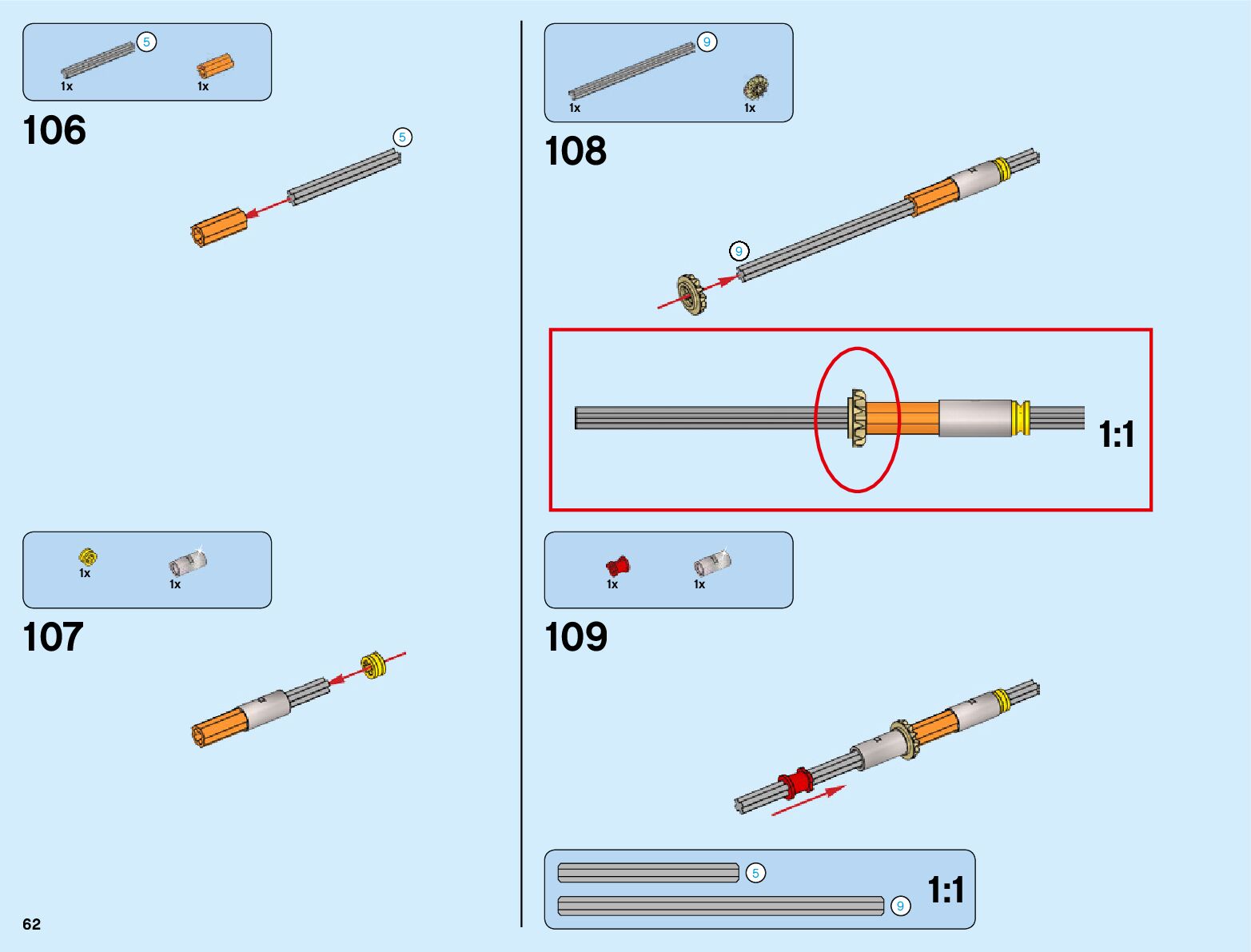 5
1x
1x

106

5

1x
1x

107

62

9
1x
1x

108

9

1:1

1x
1x

109

5
9
1:1