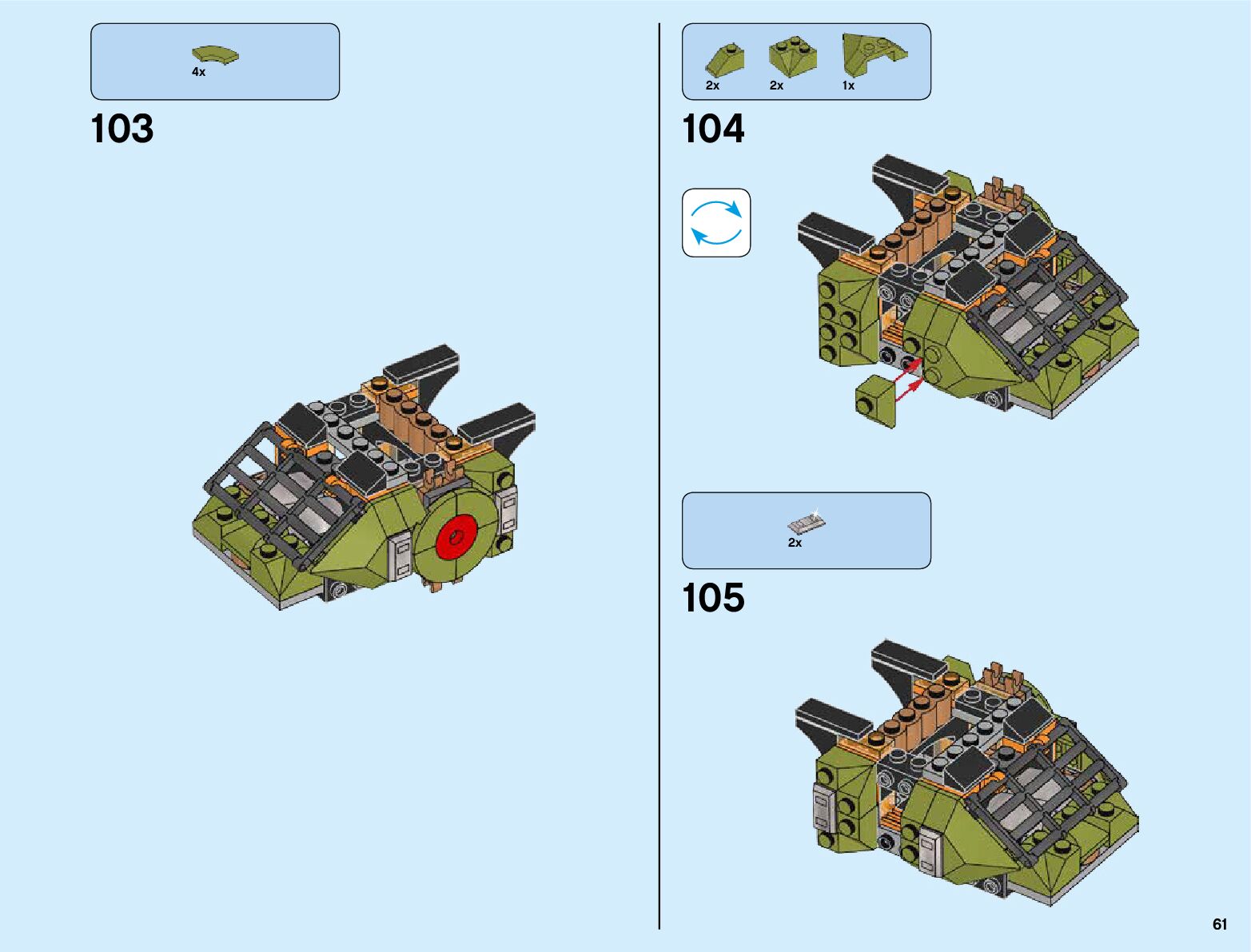 4x

103

2x 2x 1x

104

2x

105

61