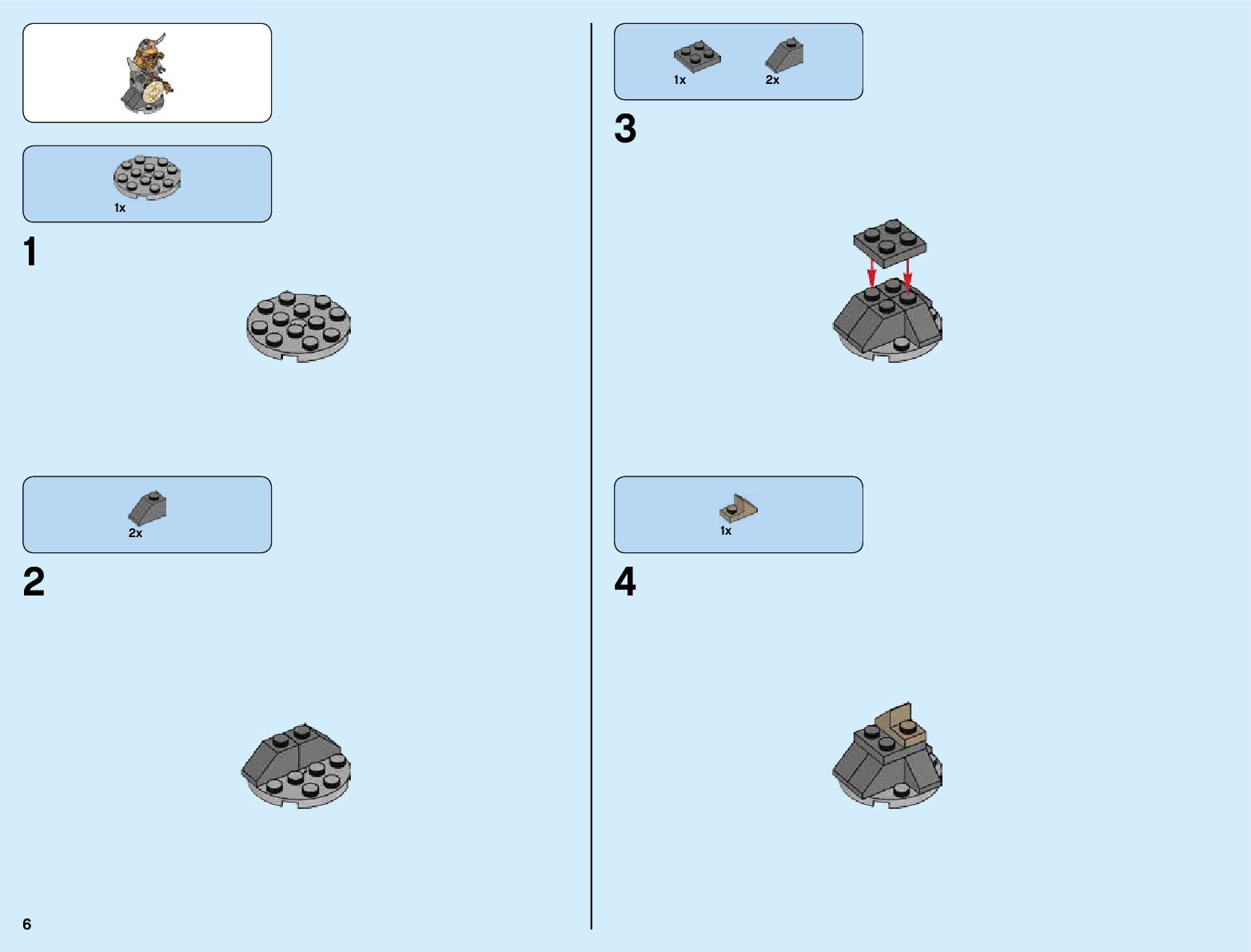 1x

1

2x

2

6

1x
2x

3

1x

4