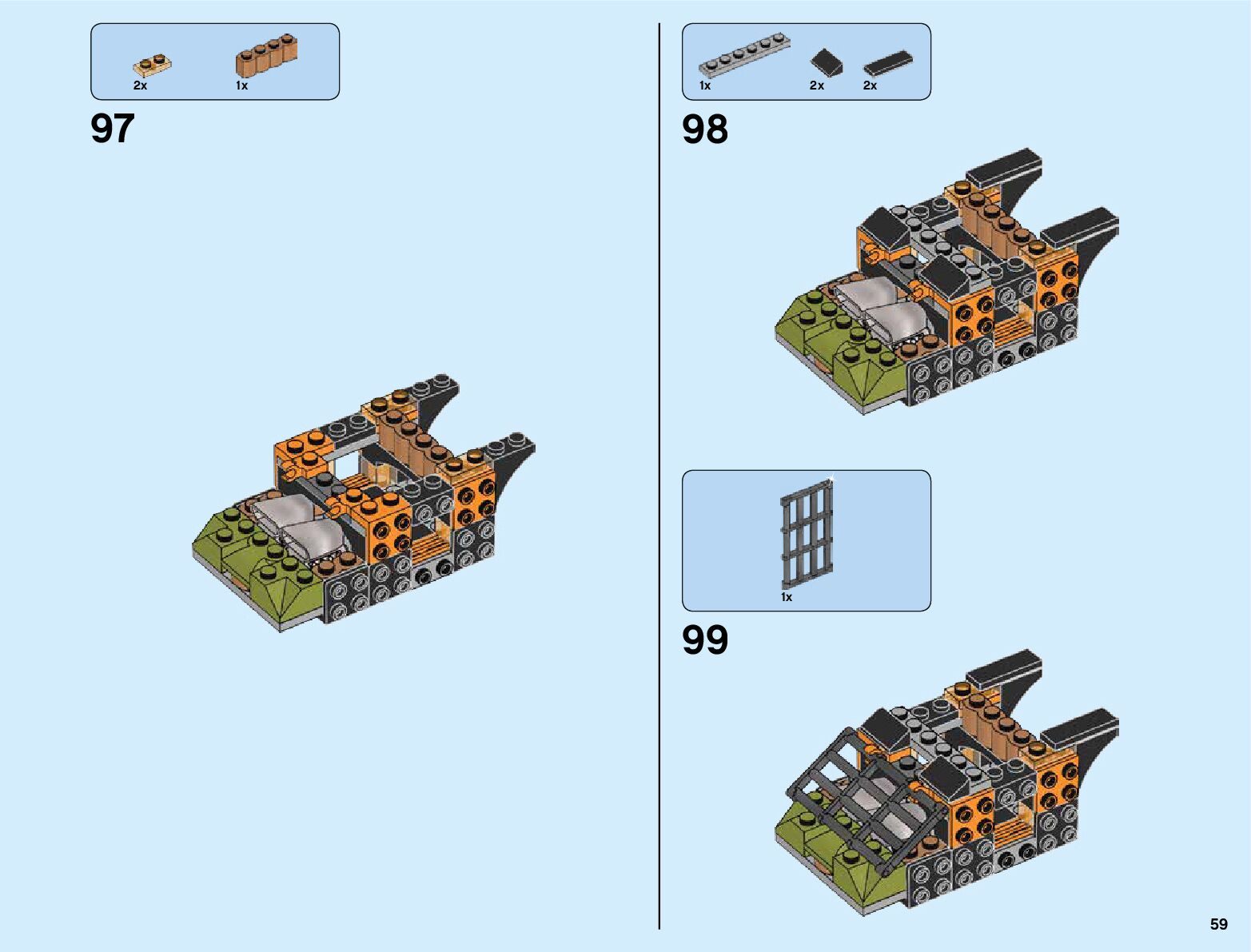 2x 1x

97

1x 2x 2x

98

1x

99

59