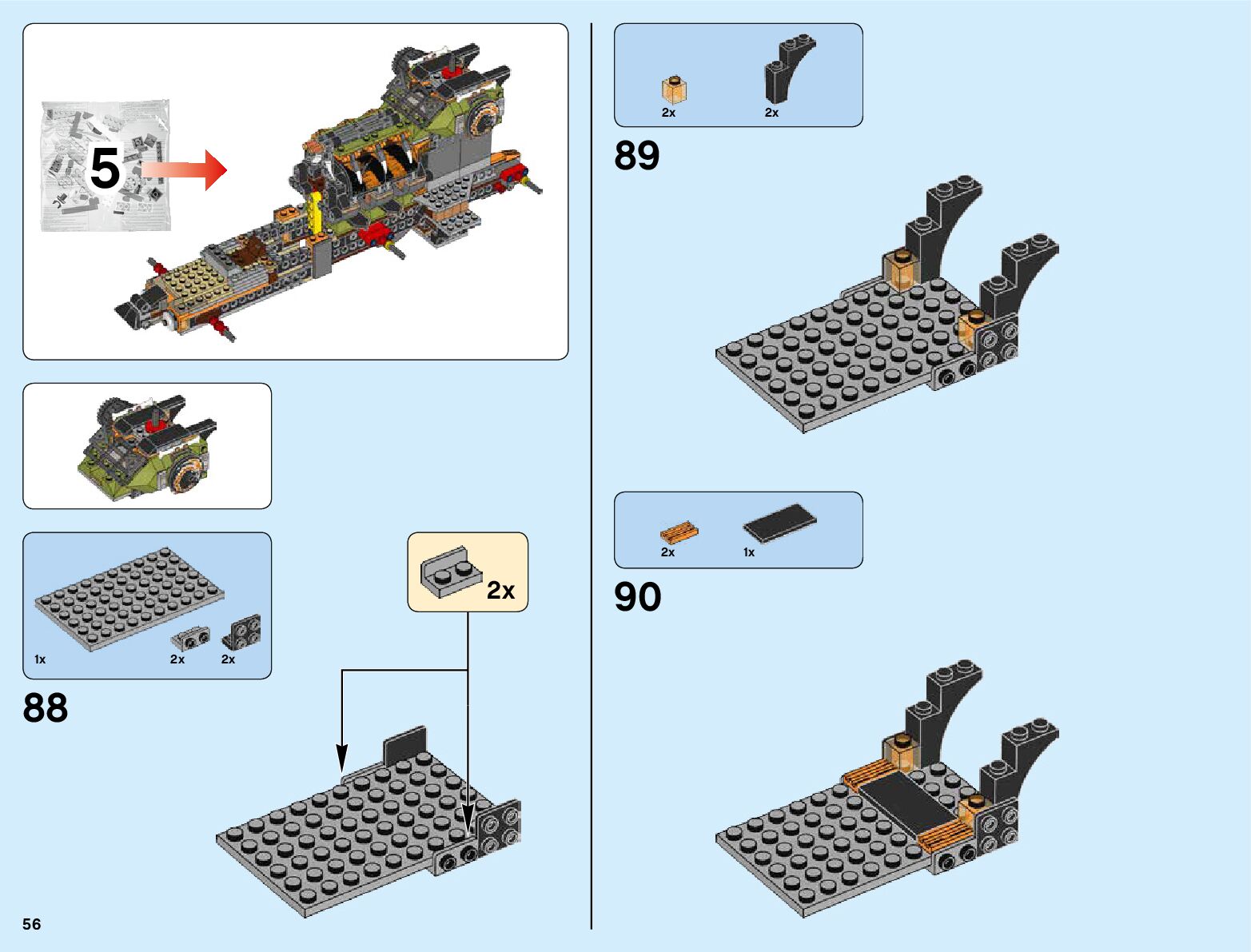 5

1x 2x 2x

88

2x

56

2x 2x

89

2x 1x

90