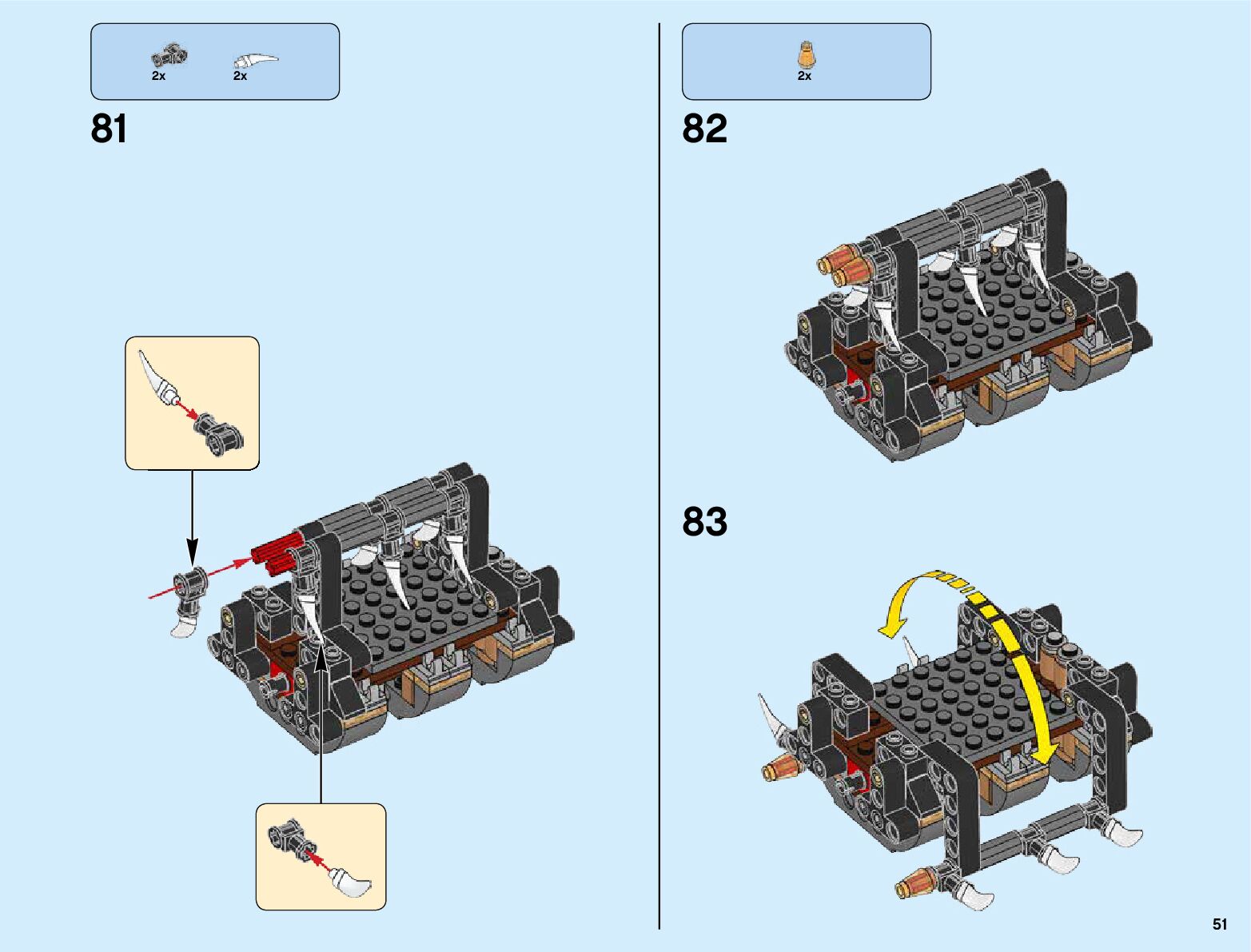 2x 2x

81

2x

82

83

51