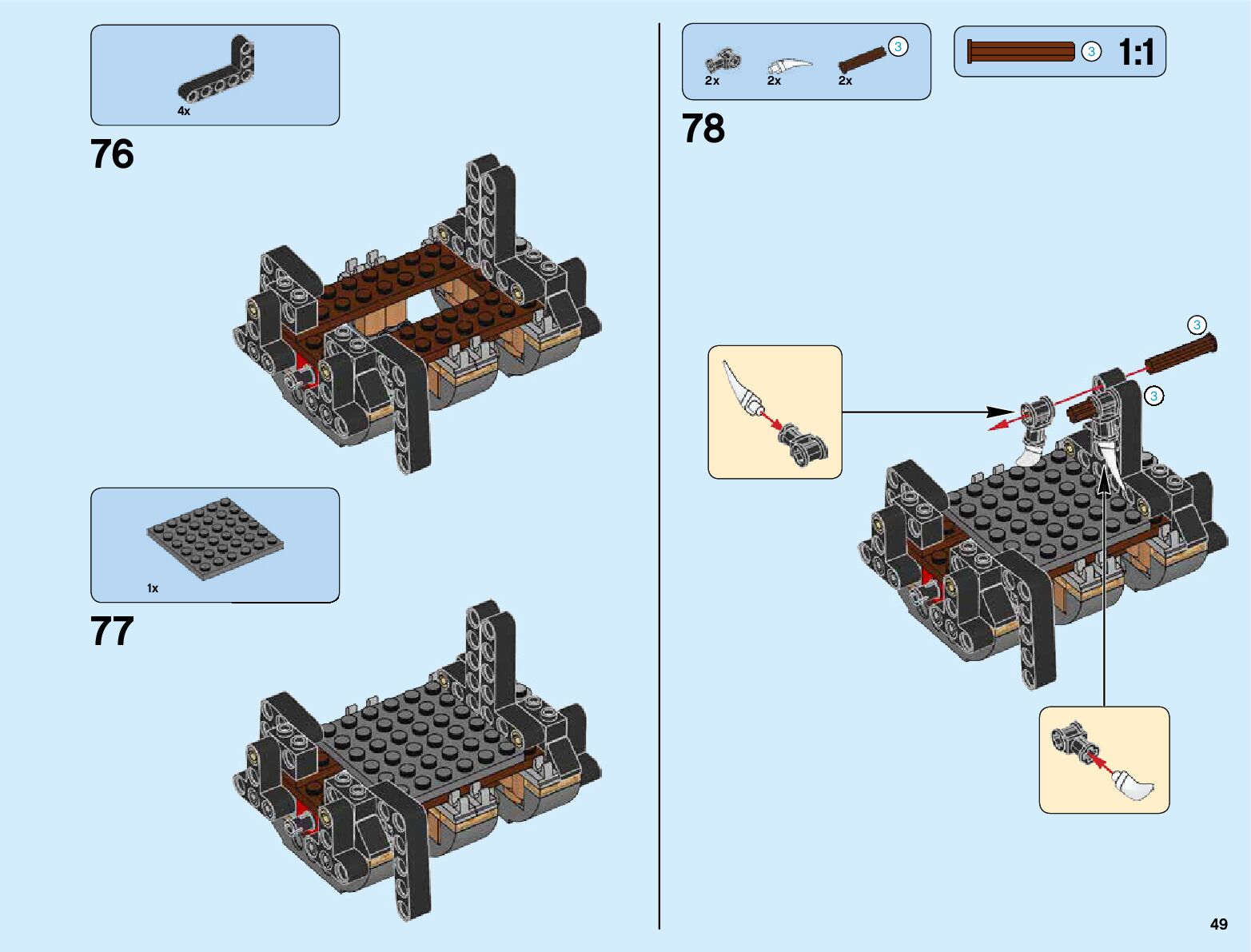 4x

76

1x

77

2x 2x 2x 3

3 1:1

78

3

3

49