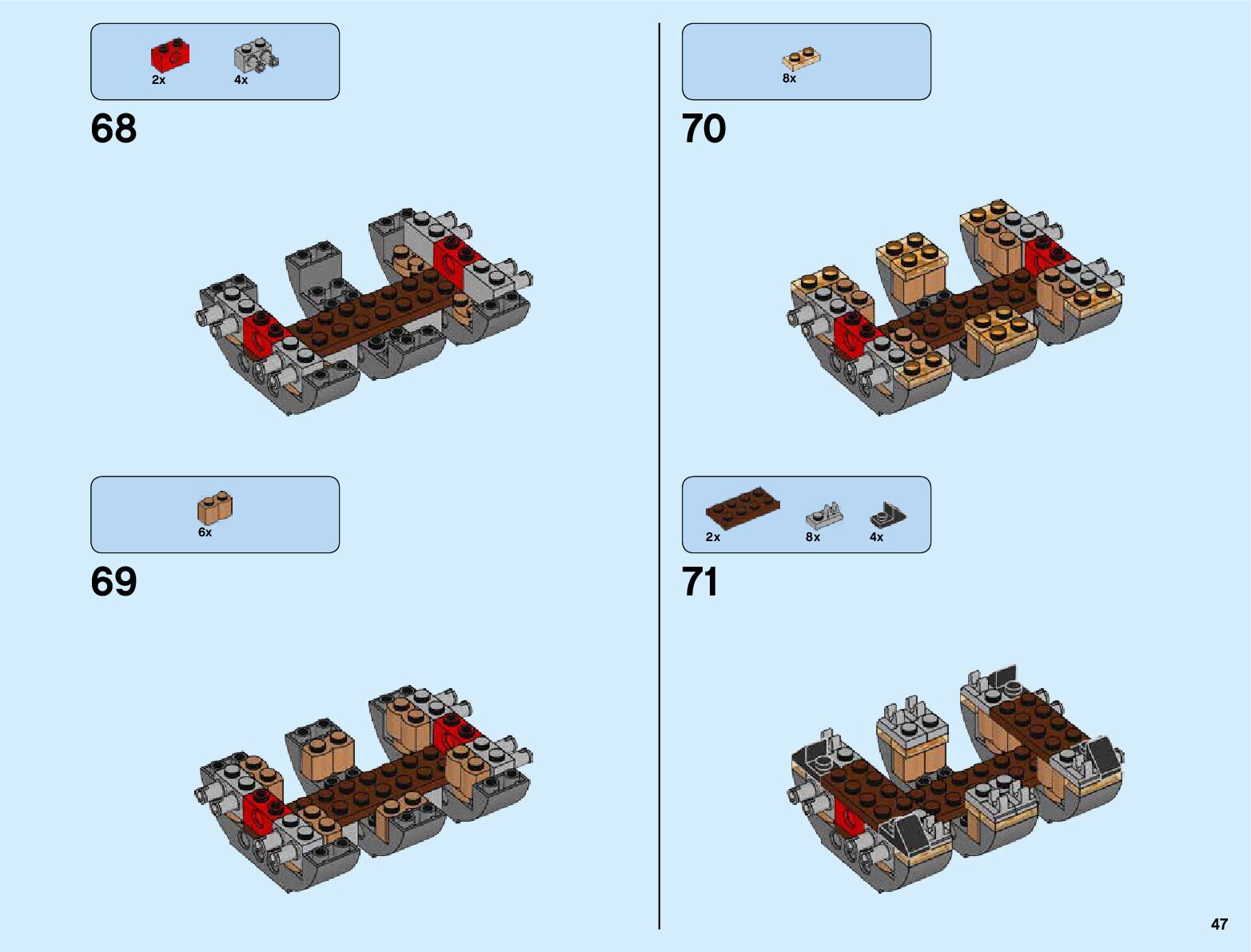 2x 4x

68

6x

69

8x

70

2x 8x 4x

71

47