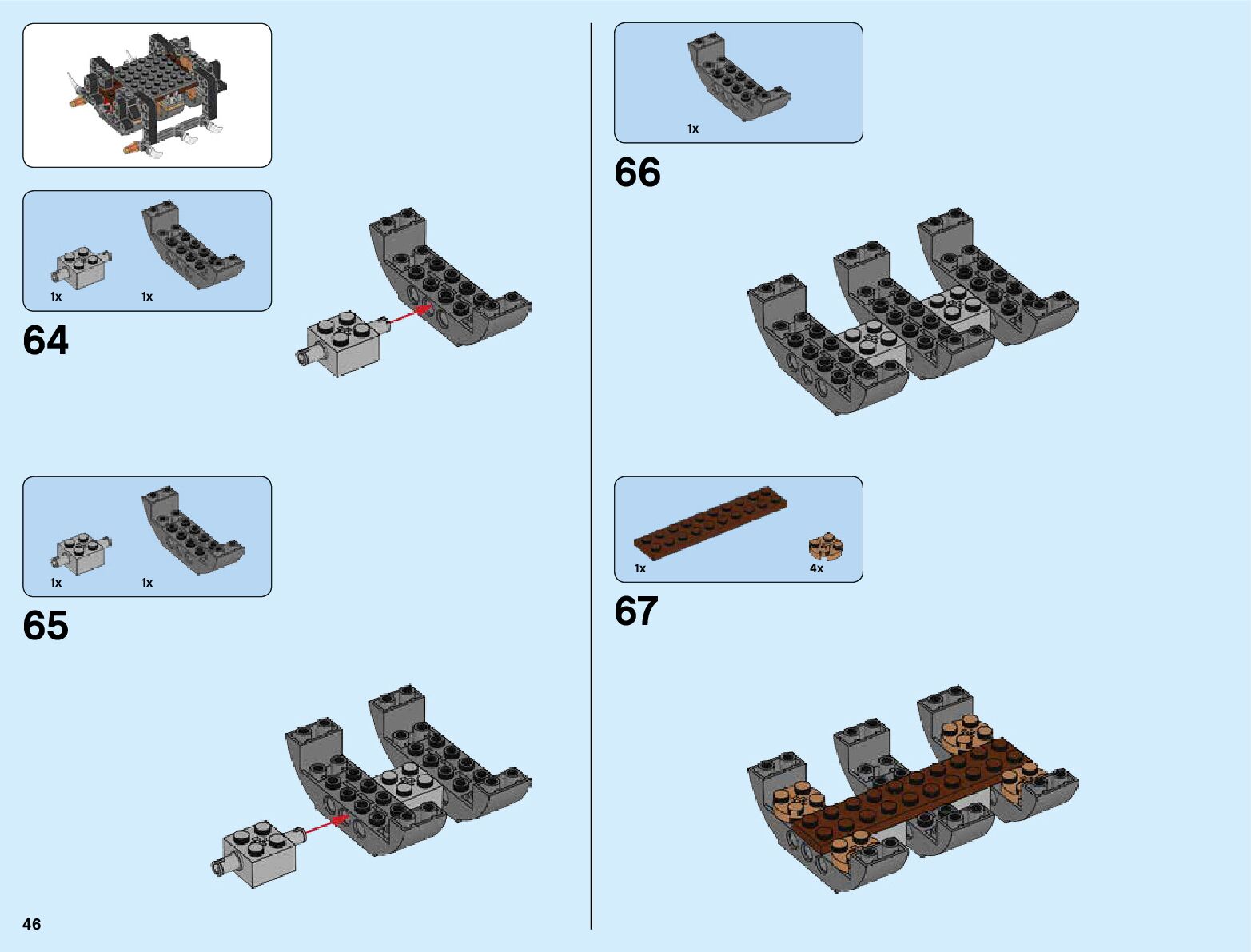 1x 1x

64

1x 1x

65

46

1x

66

1x 4x

67