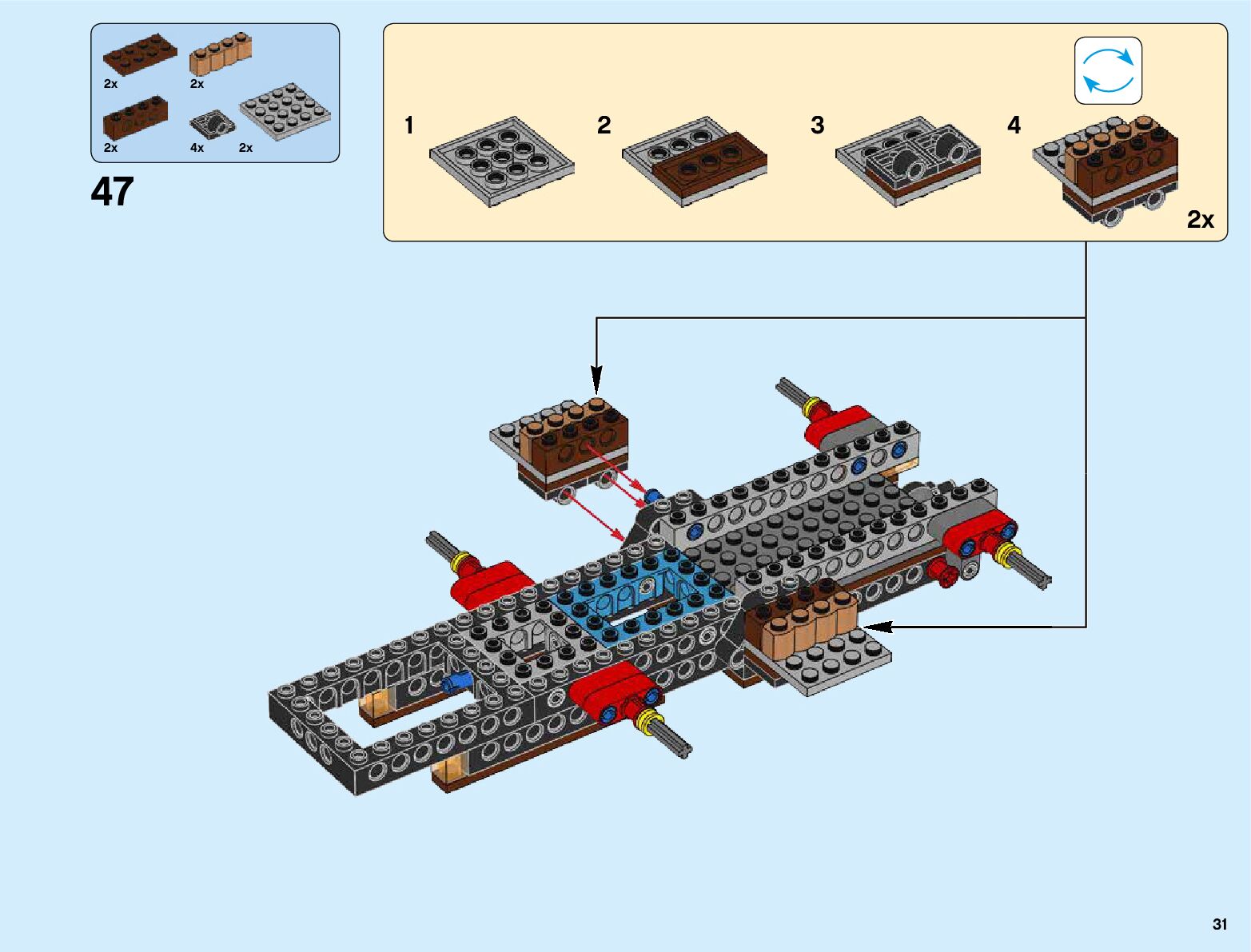 2x
2x
2x
4x
2x

47

1
2
3
4
2x

31