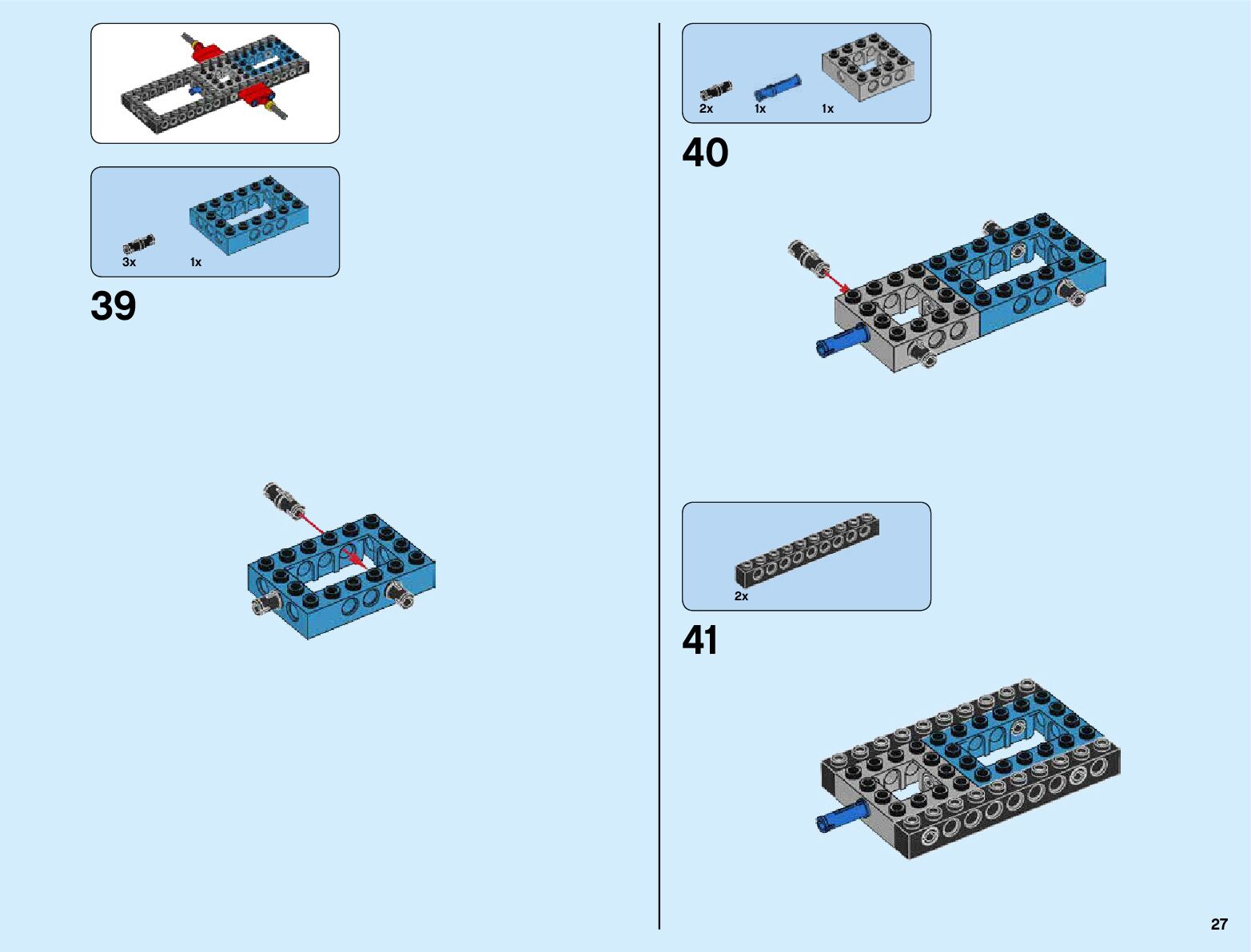 3x
1x

39

2x
1x
1x

40

2x

41

27